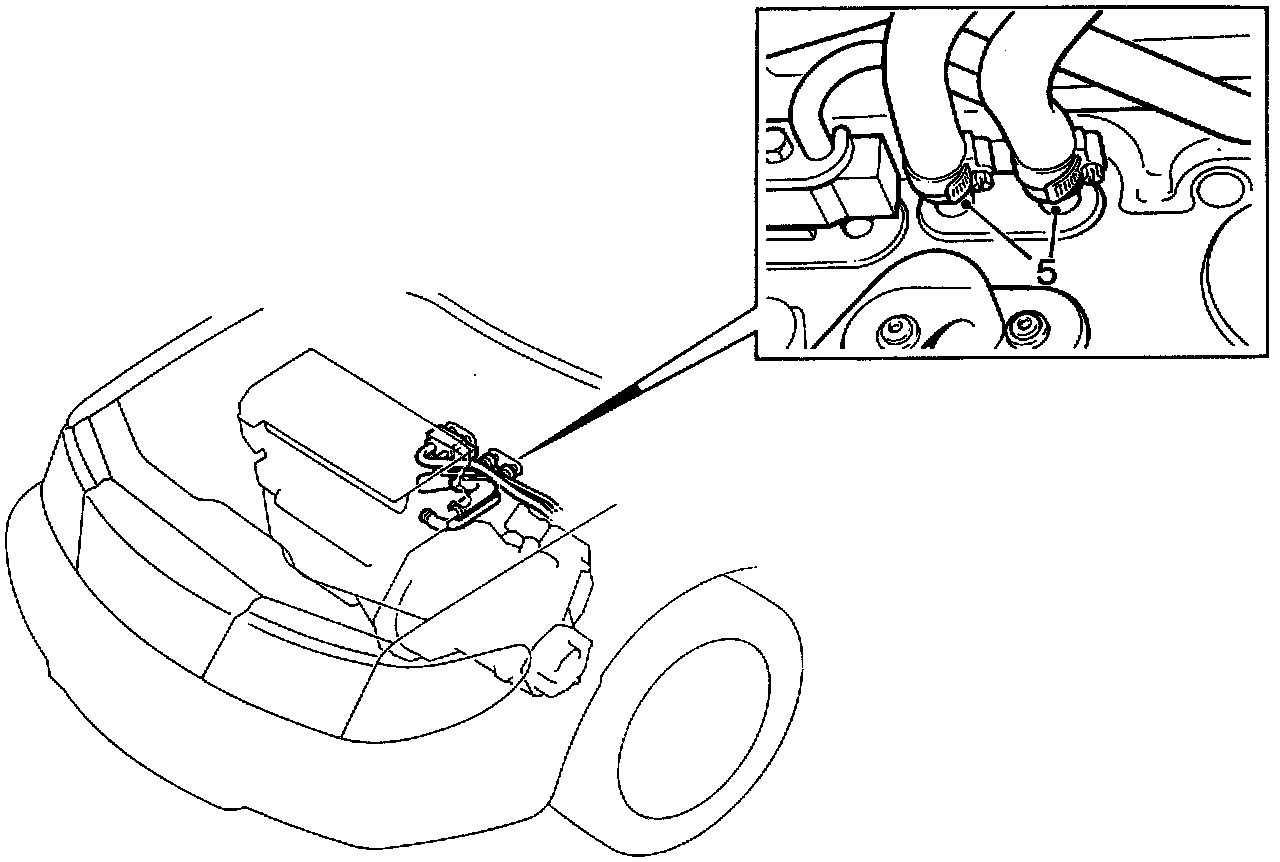 5