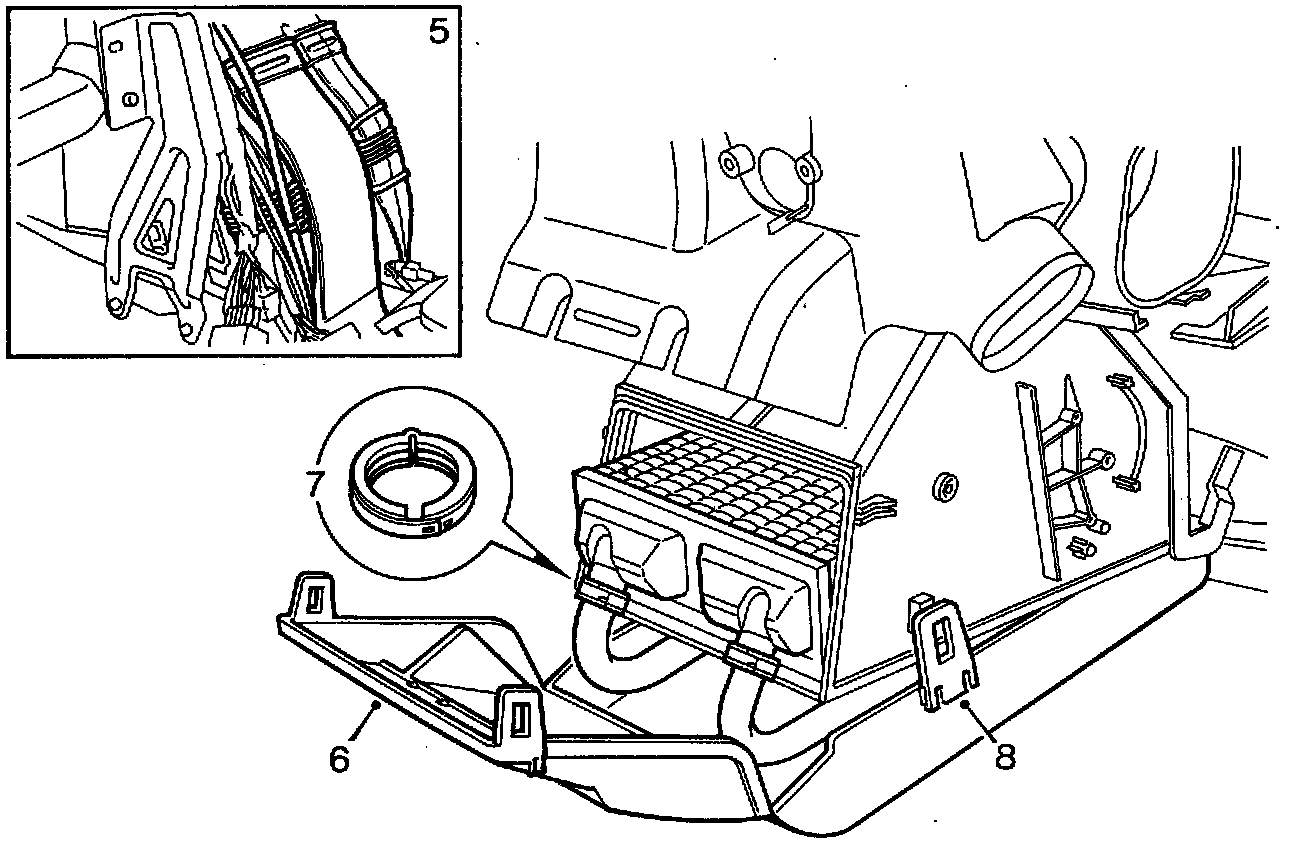 5
7
6
8