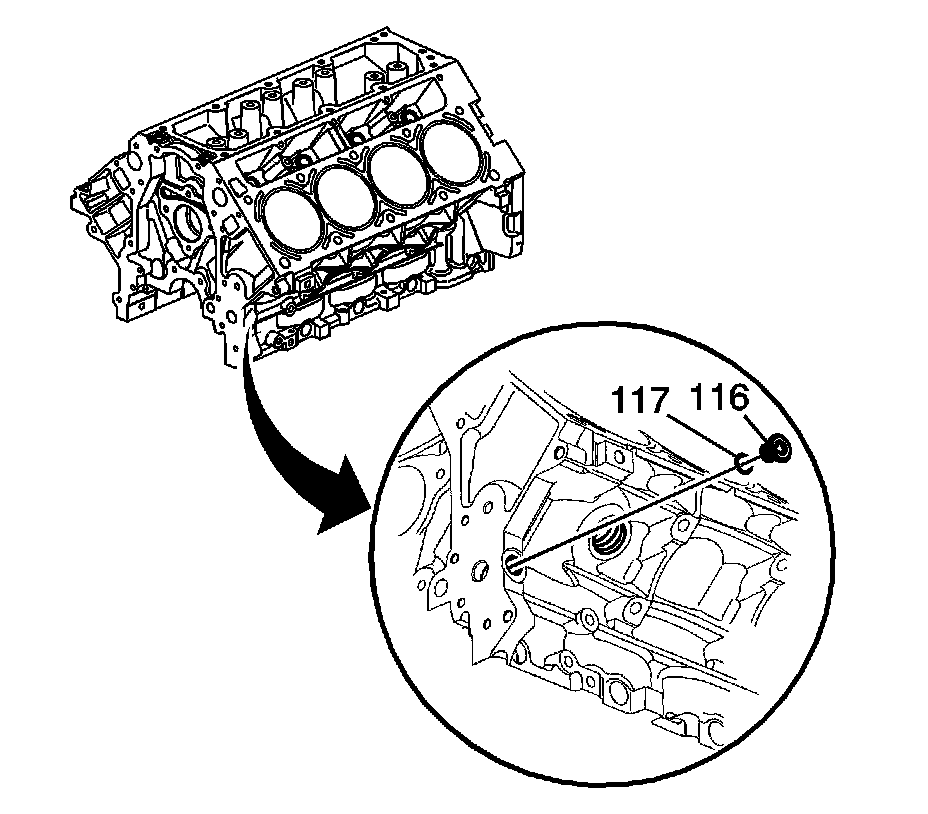 117 116