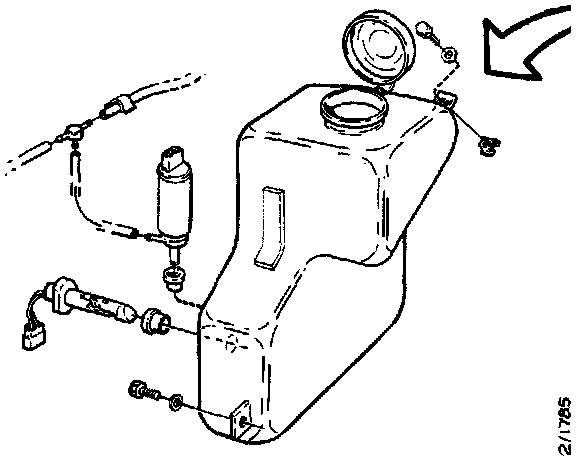 2/1785