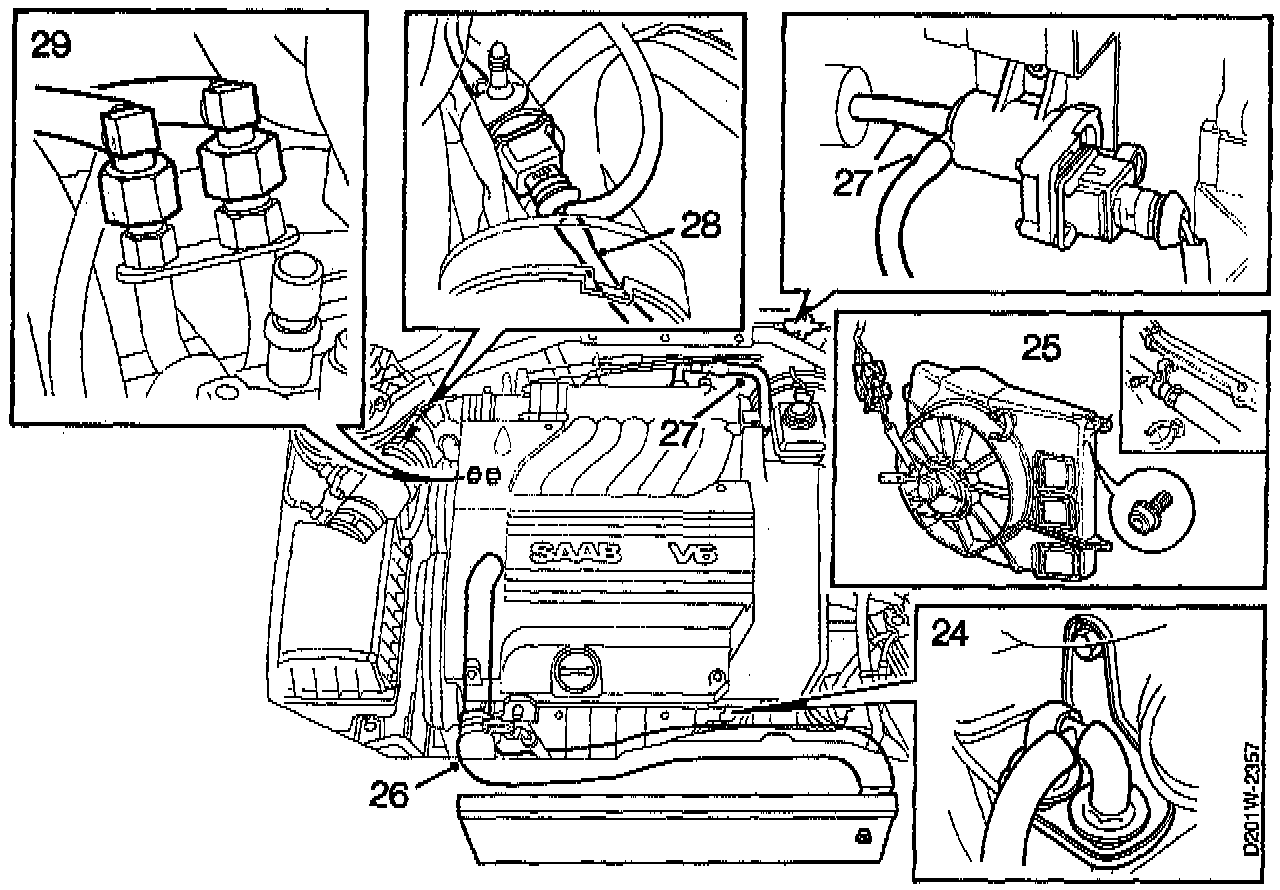 29

28

27

25

27

SAAB V6

24

26

D201W-2357