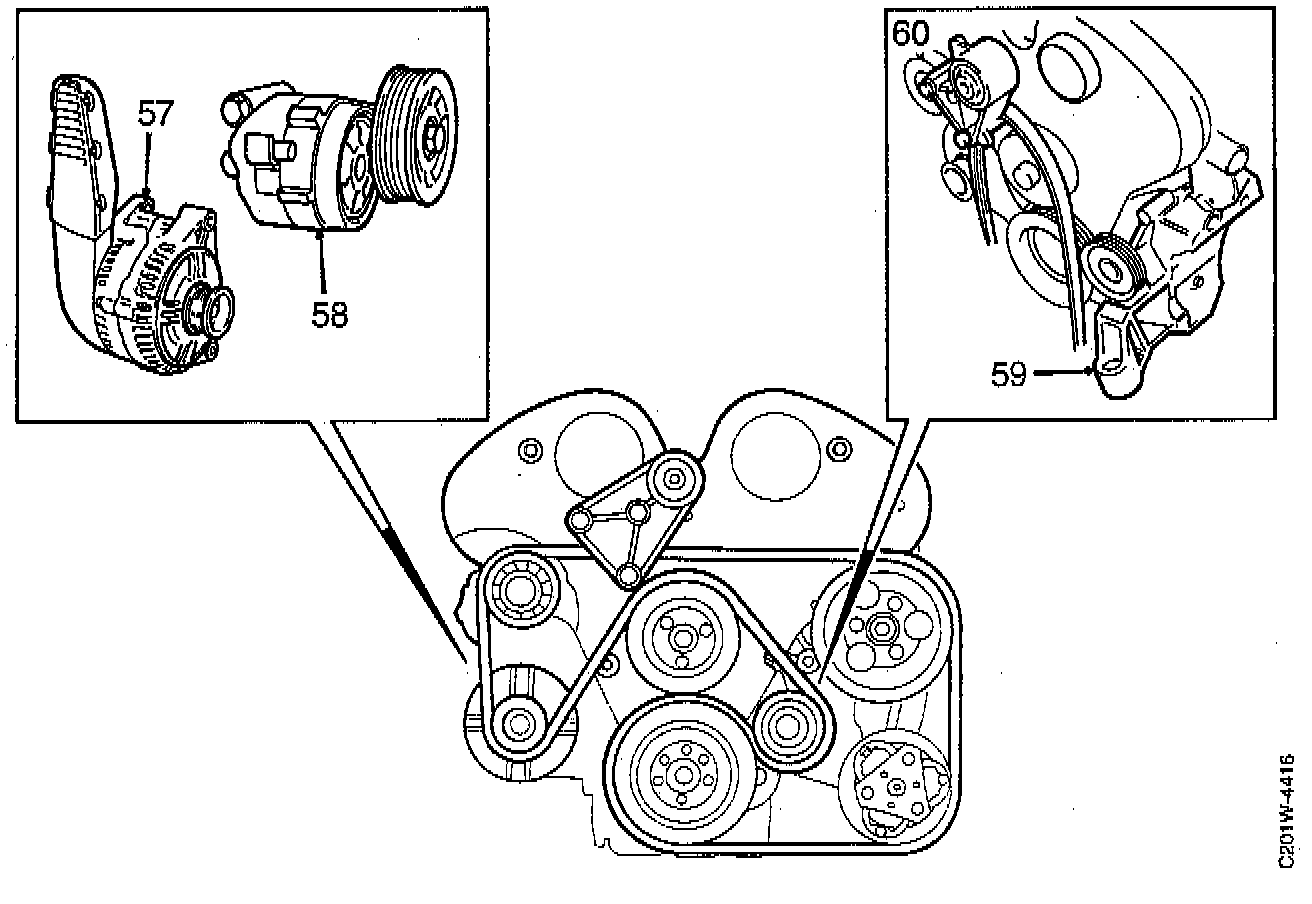 57
58
60
59
C201W-4416