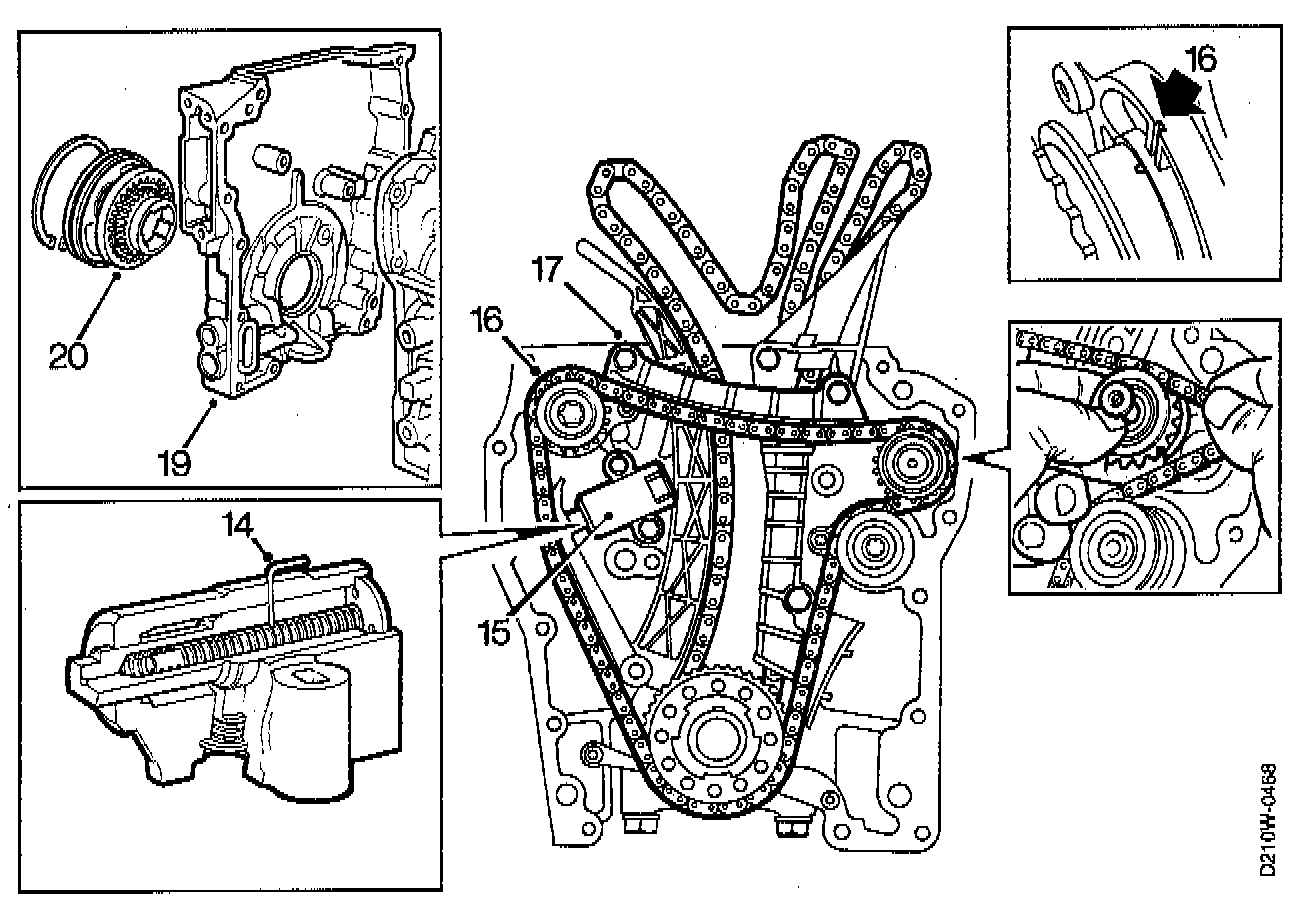 20
19
14
17
16
15
16
D210W-0468