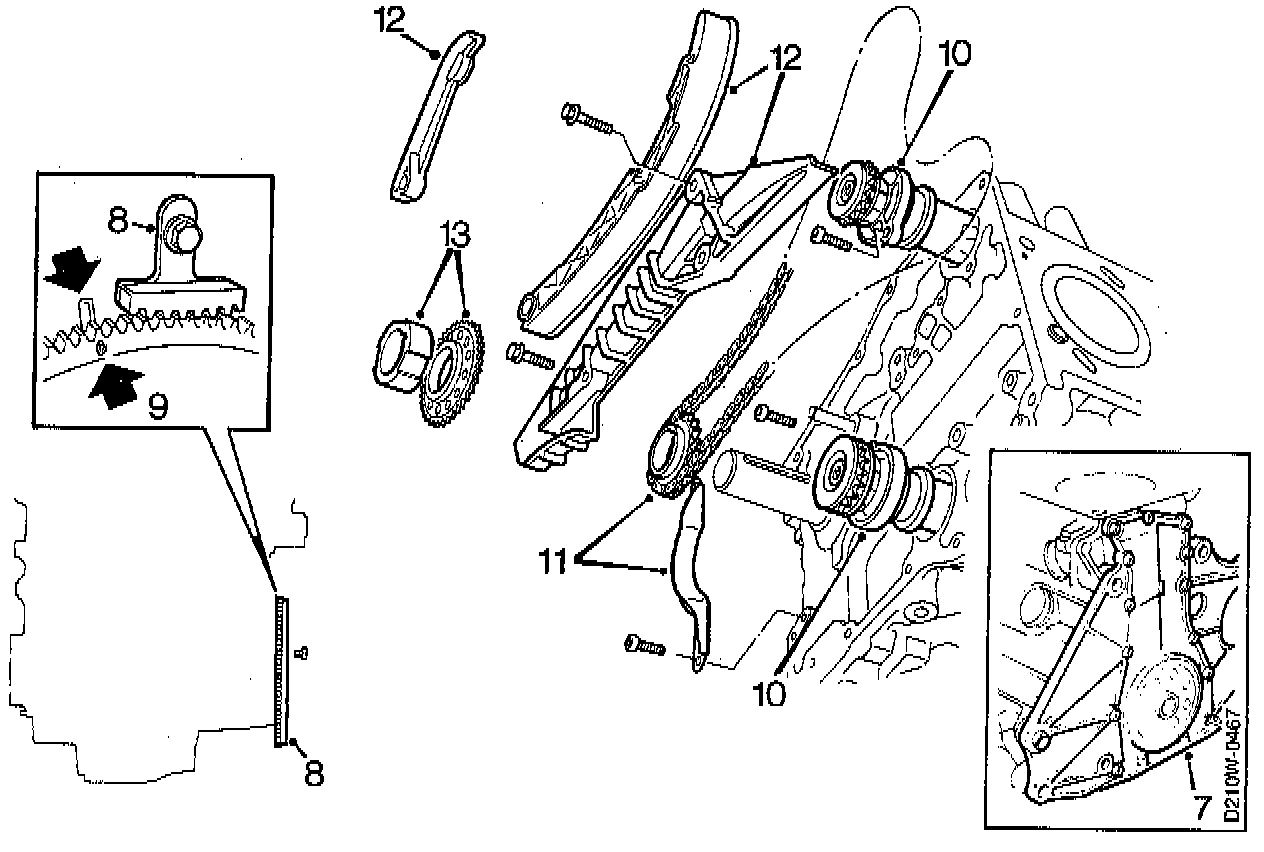 12
12
10
8
13
9
11
10
8
7
D210W-0467