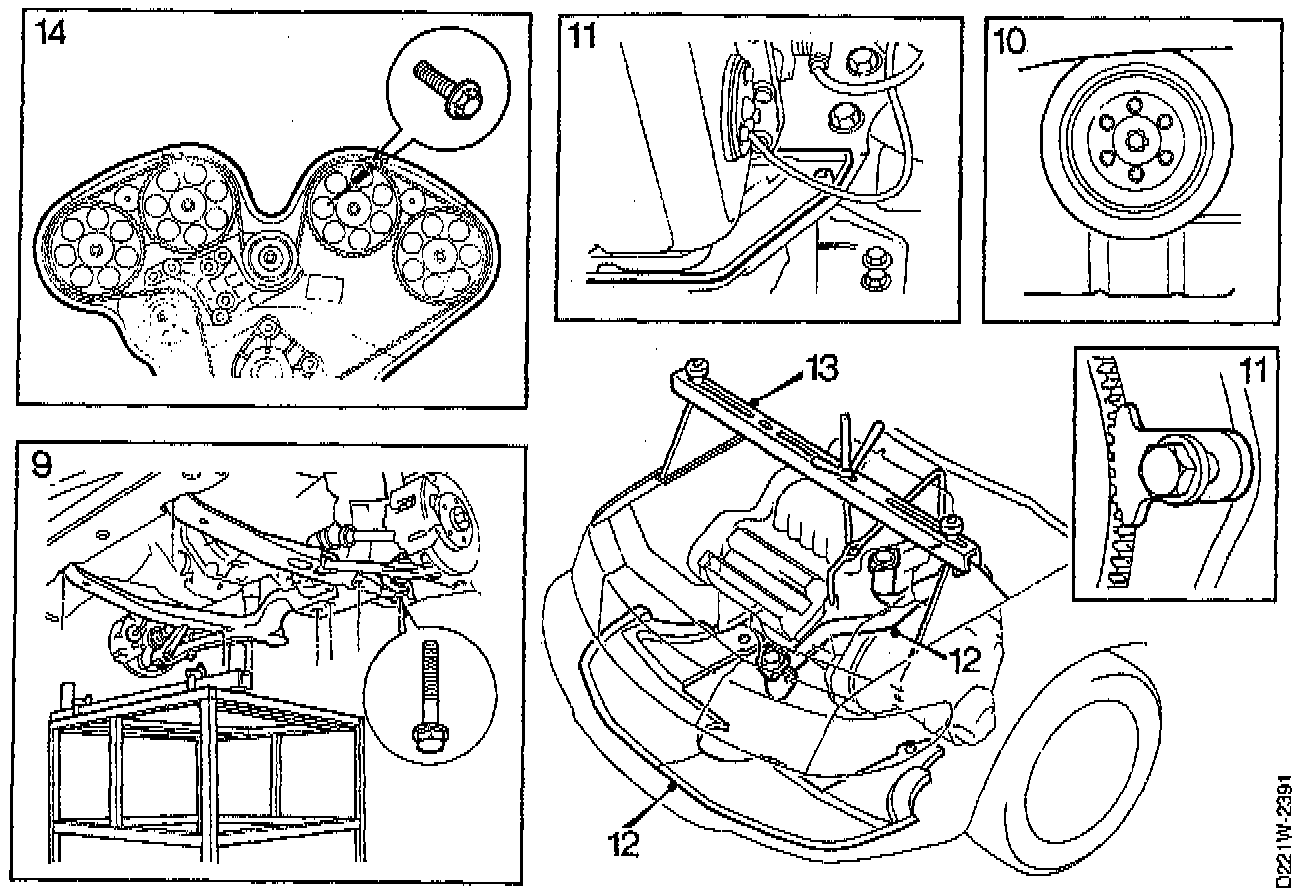 14

11

10

13

11

9

12

12

D221W-2391