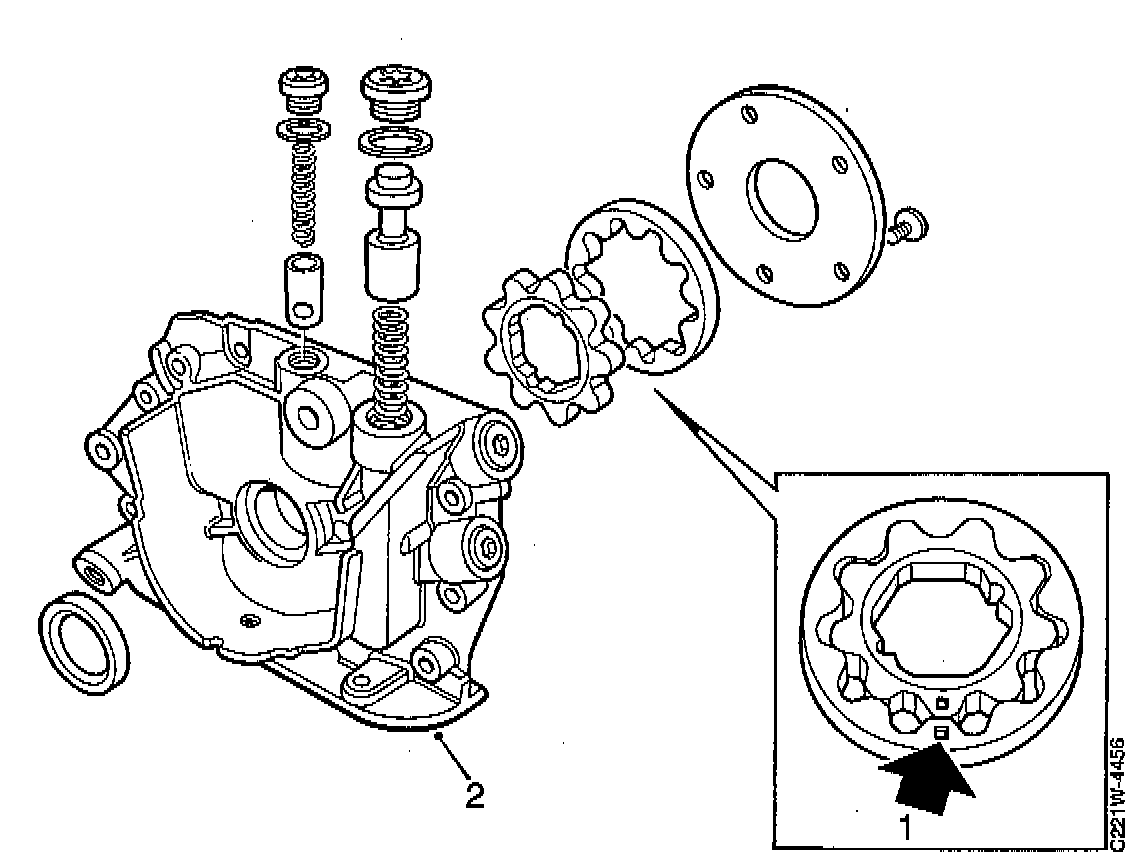 2

1

C221W-4456