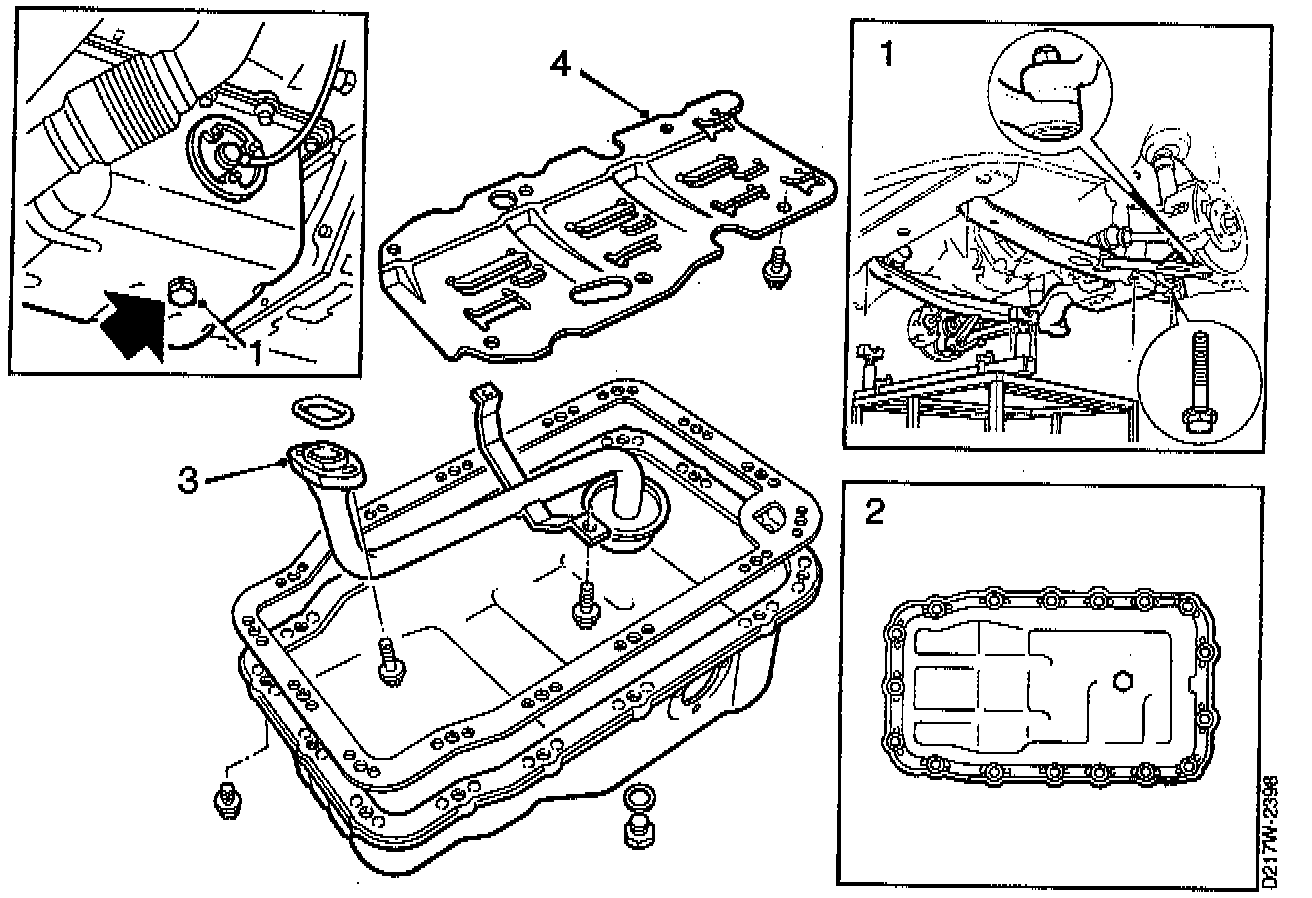 1

4

1

3

2

D217W-2398