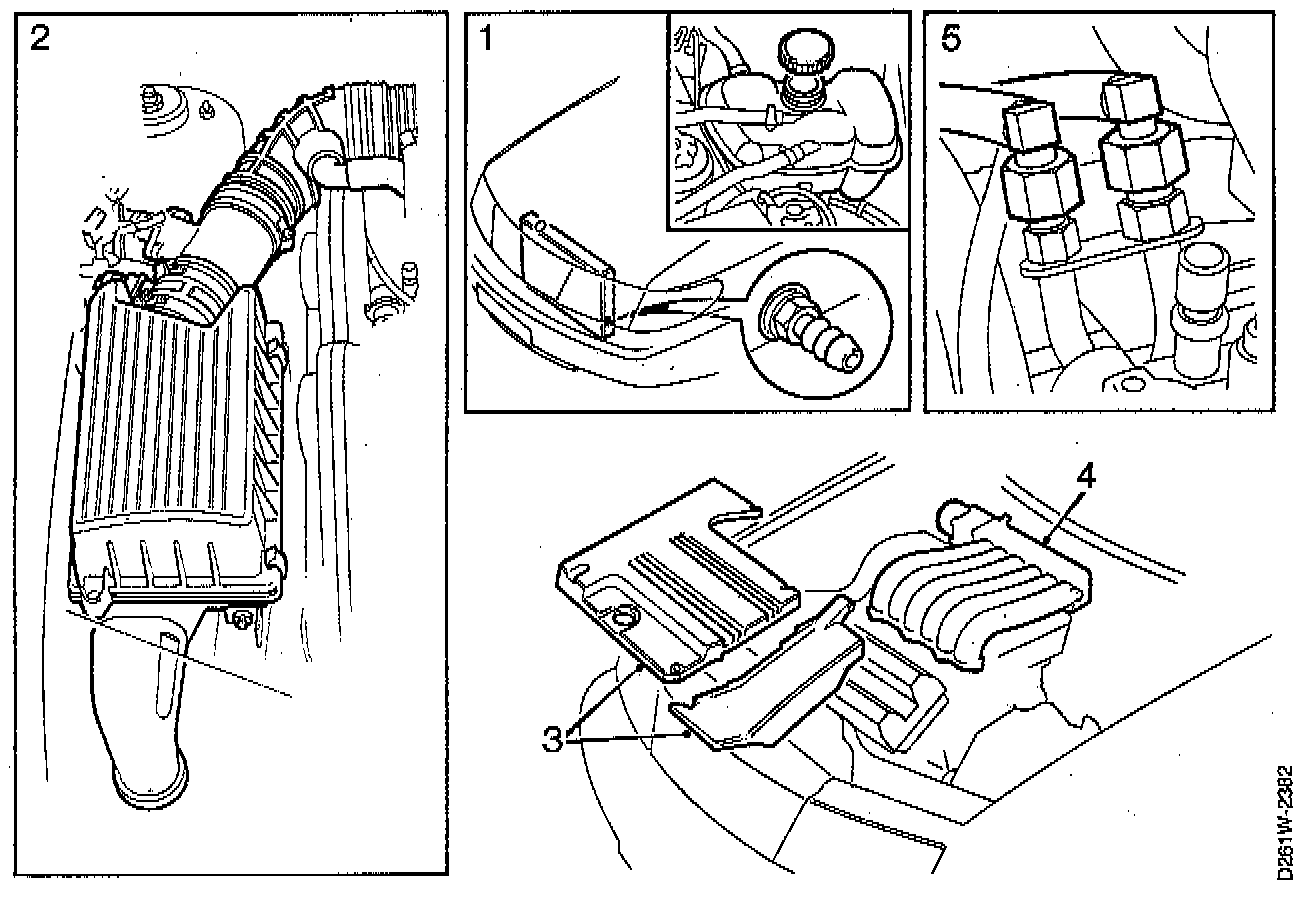 2

1

5

4

3

D261W-2382