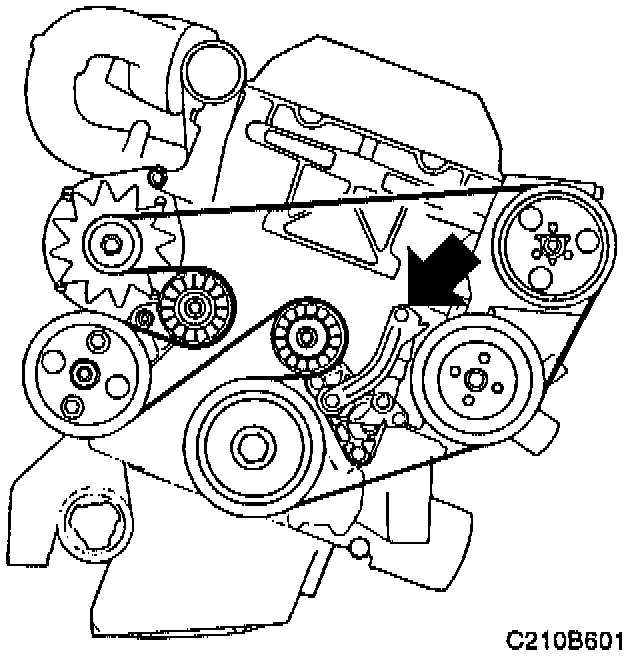 C210B601