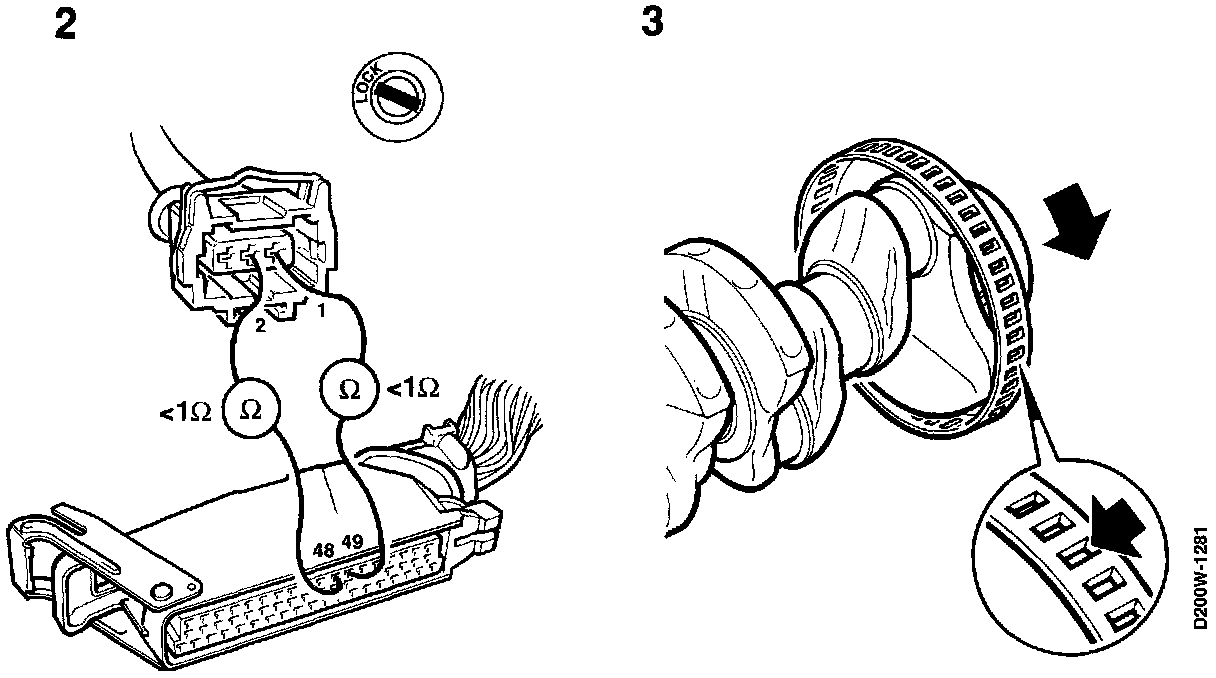 2

LOCK

2 1

<1Ω Ω

Ω <1Ω

48 49

3

D200W-1281