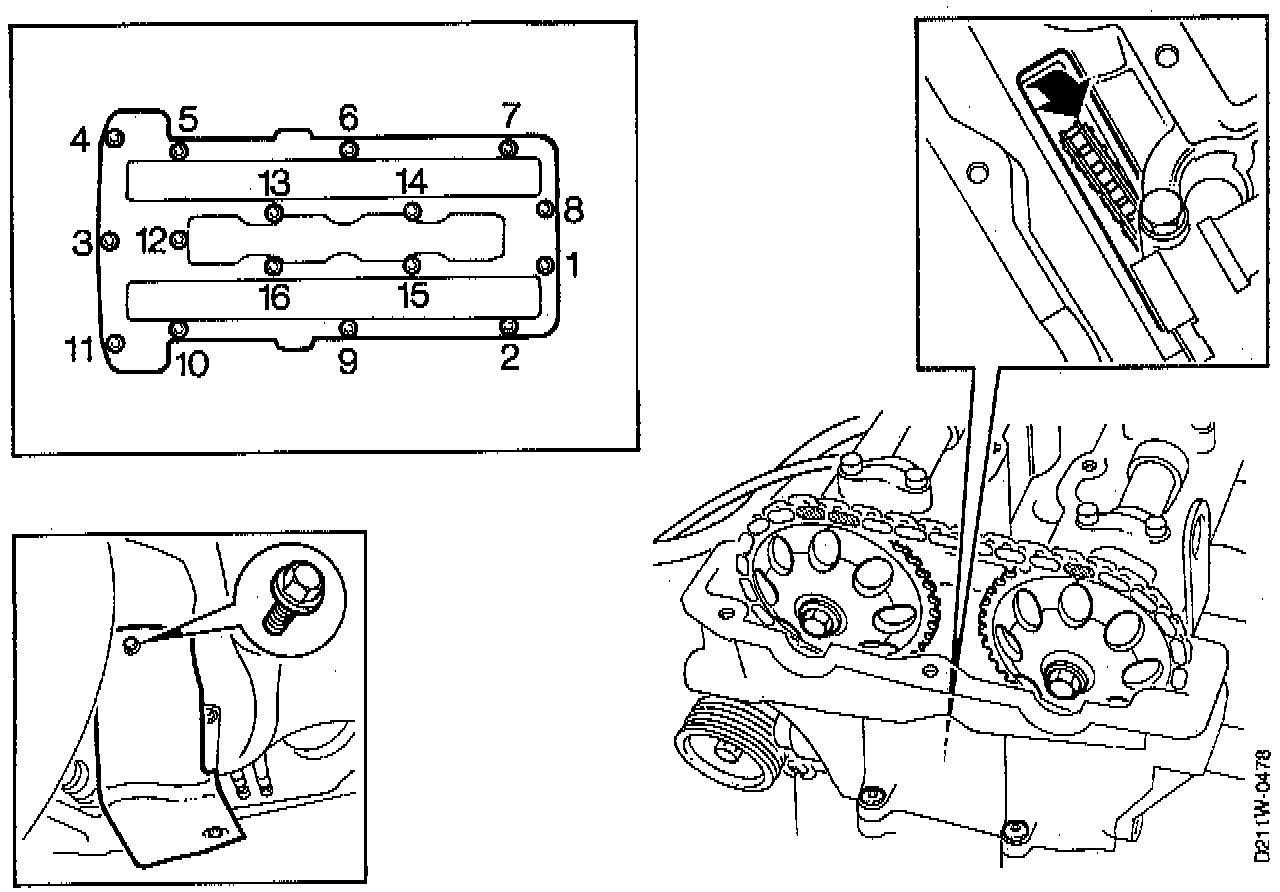 4 5 6 7
13 14 8
3 12
1
16 15
11 10 9 2

D211W-0478