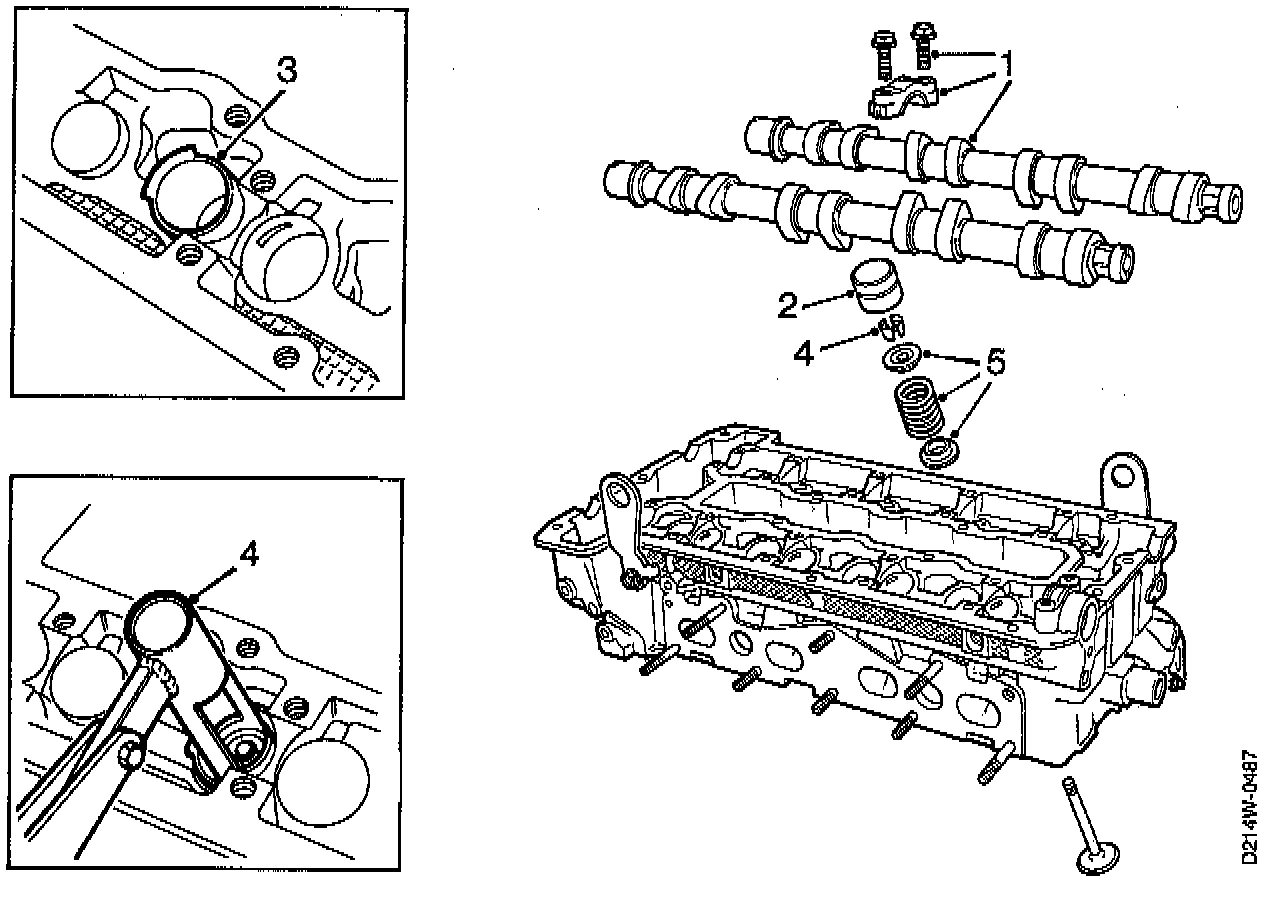 3

4

1

2

4

5

D214W-0487