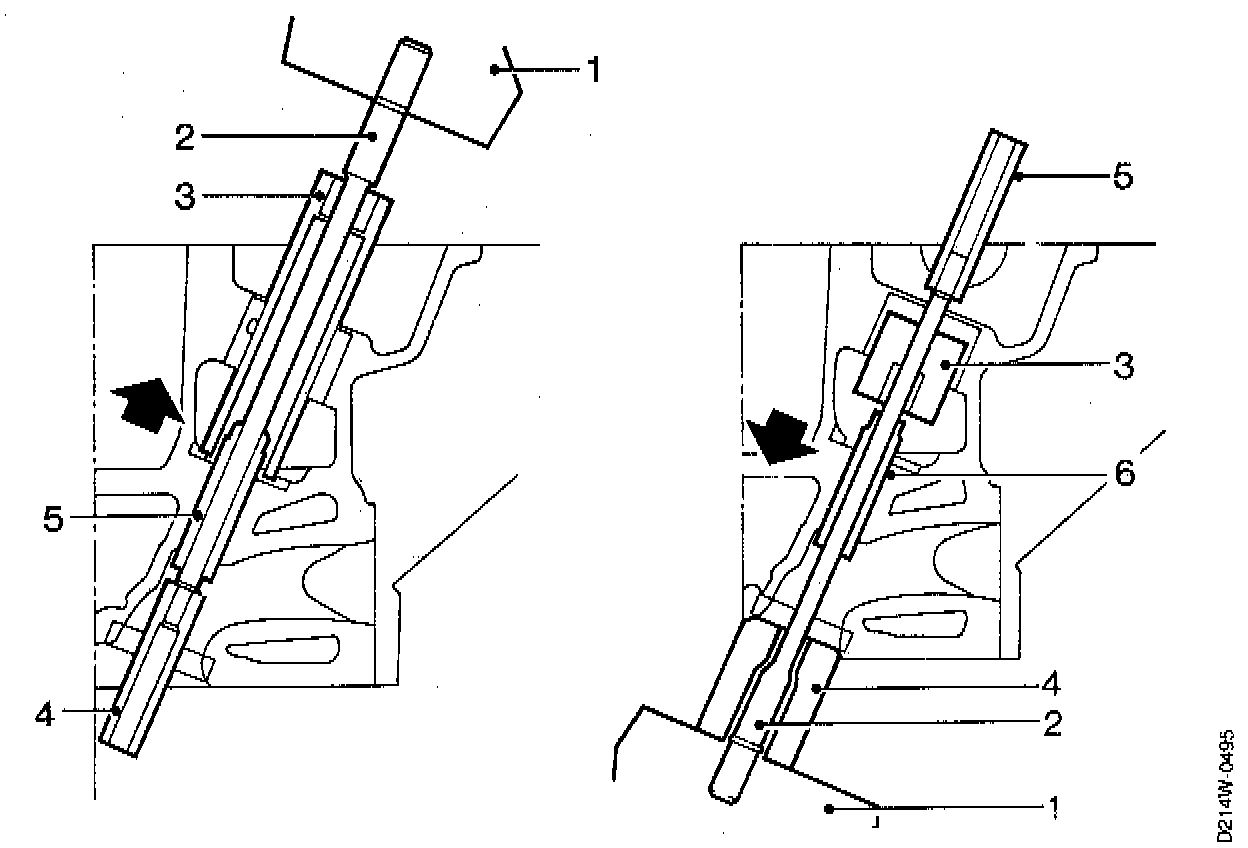 1
2
3
5
4
5
3
6
4
2
1
D214W-0495