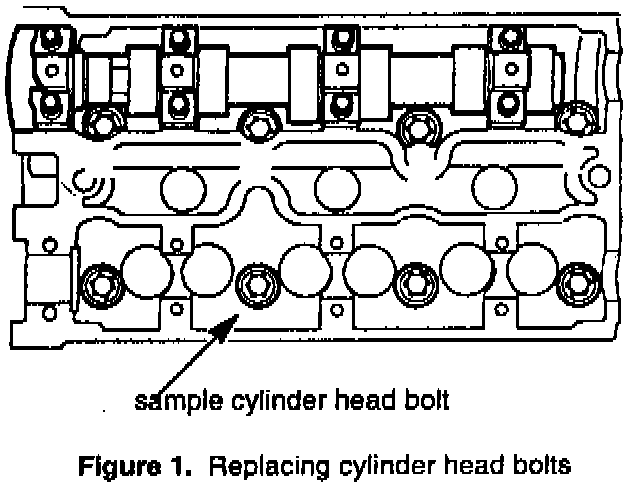 sample cylinder head bolt

Figure 1. Replacing cylinder head bolts