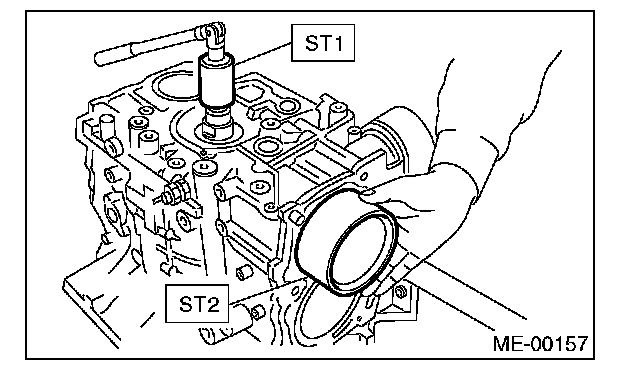 ST1

ST2

ME-00157