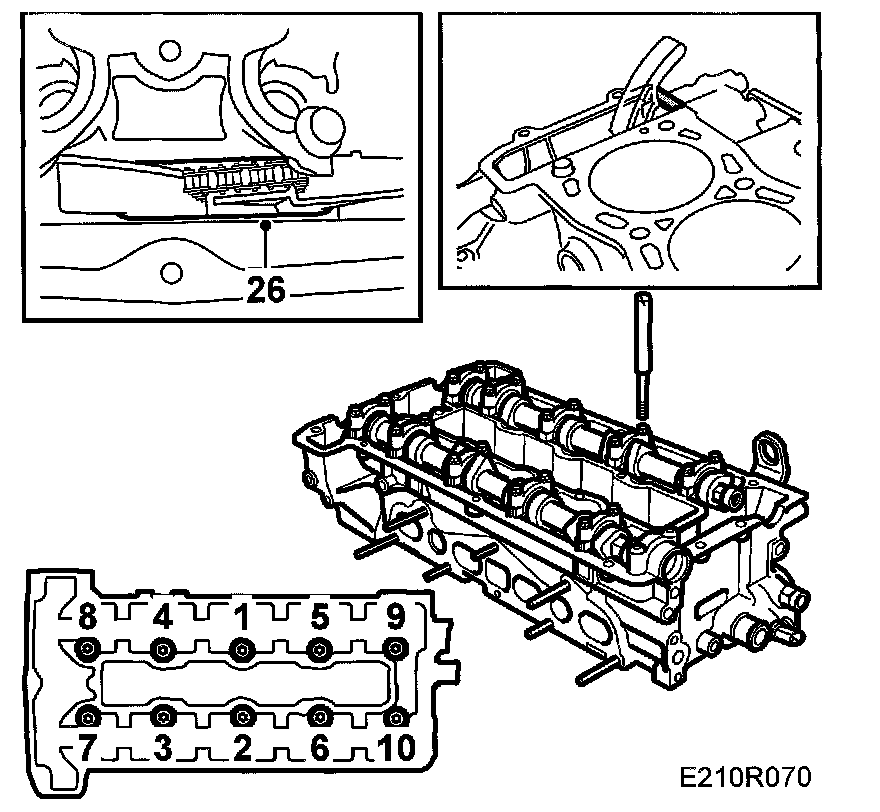 26

8 4 1 5 9

7 3 2 6 10

E210R070