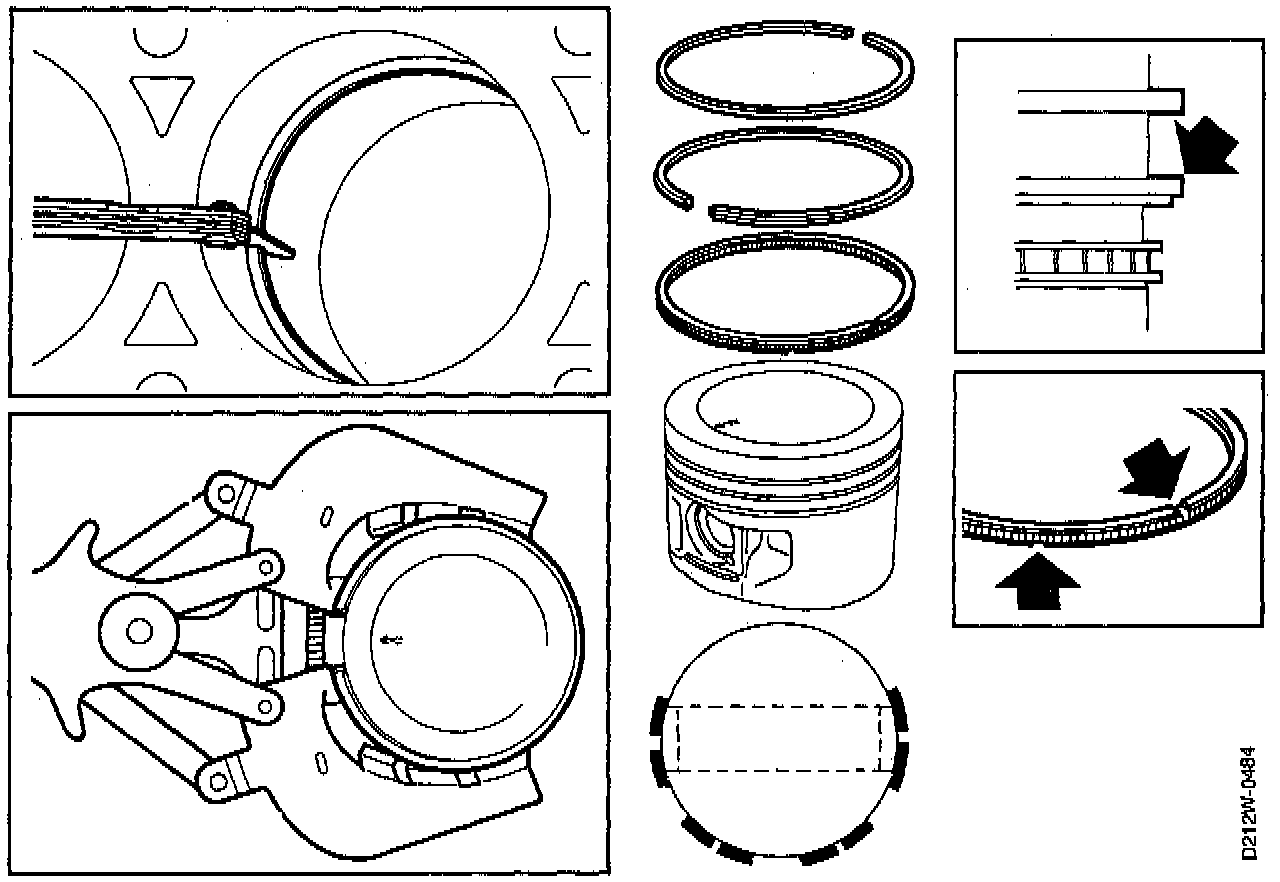 D212W-0484