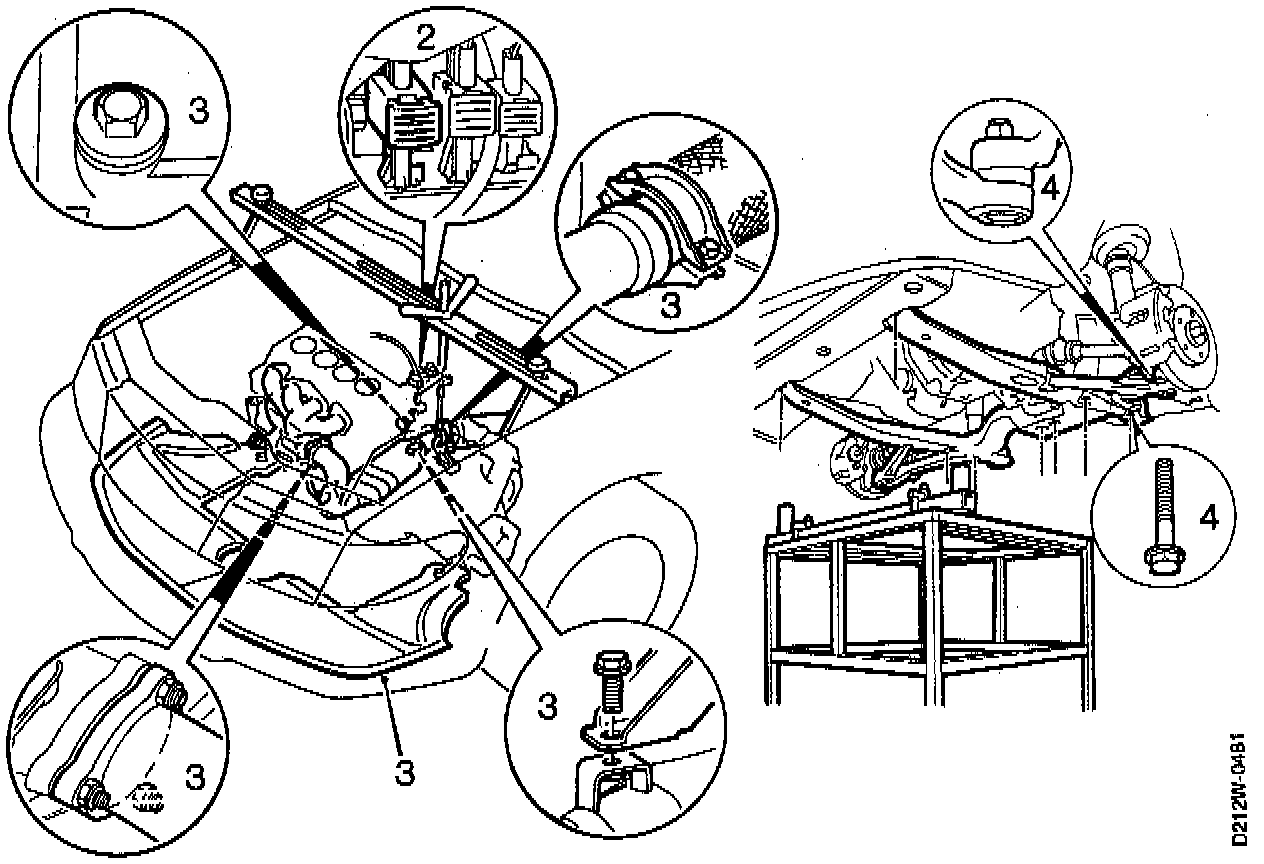 3
2
3
4
4
3
3
3
D212W-0481