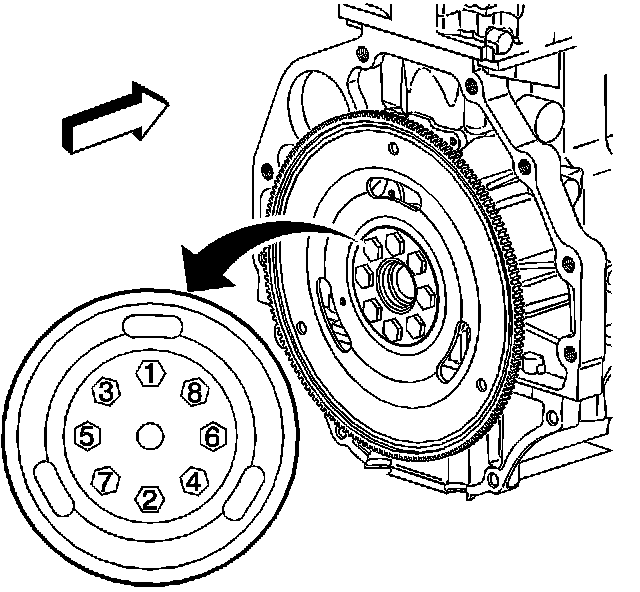 1
3
8
5
6
7
4
2