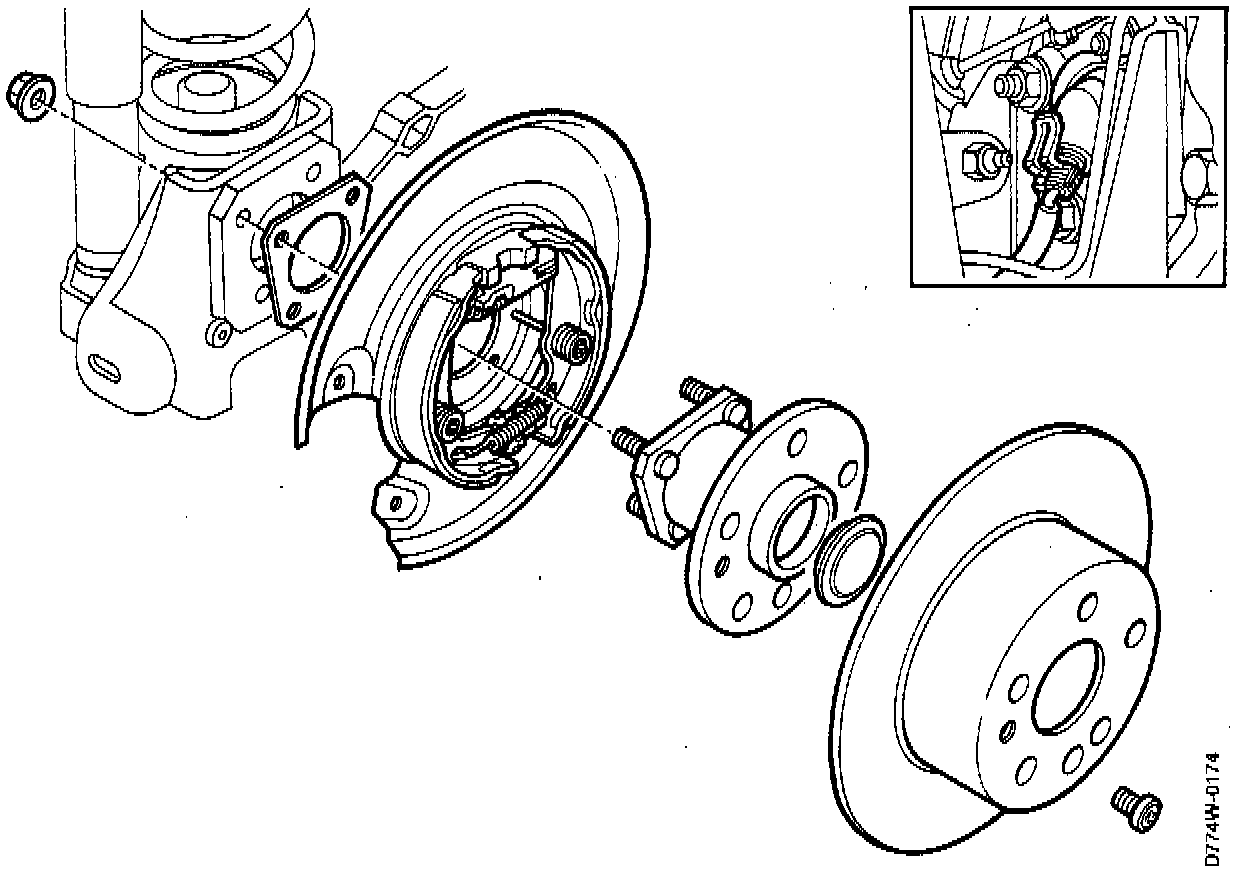 D774W-0174