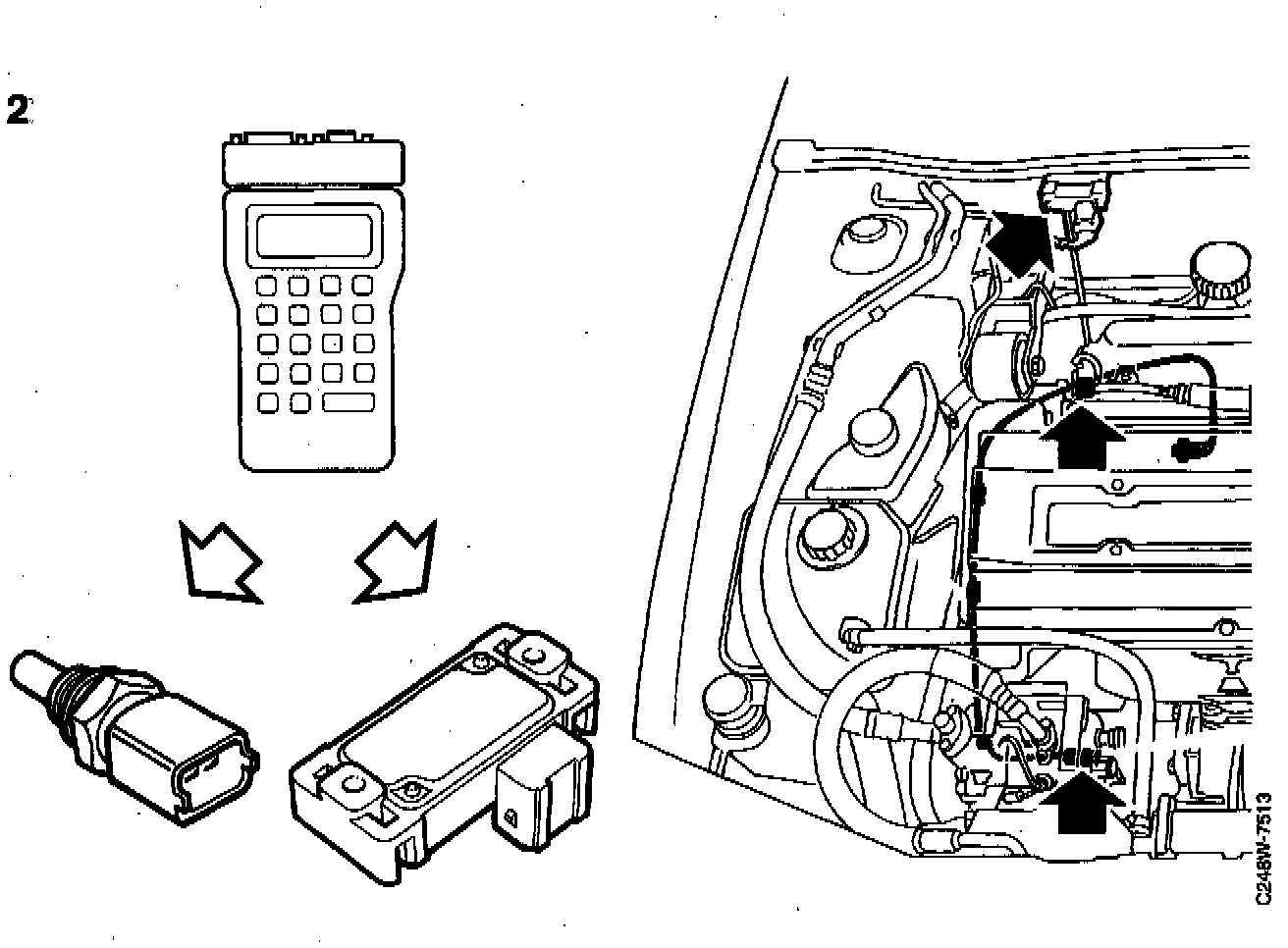 2

C248N-7513