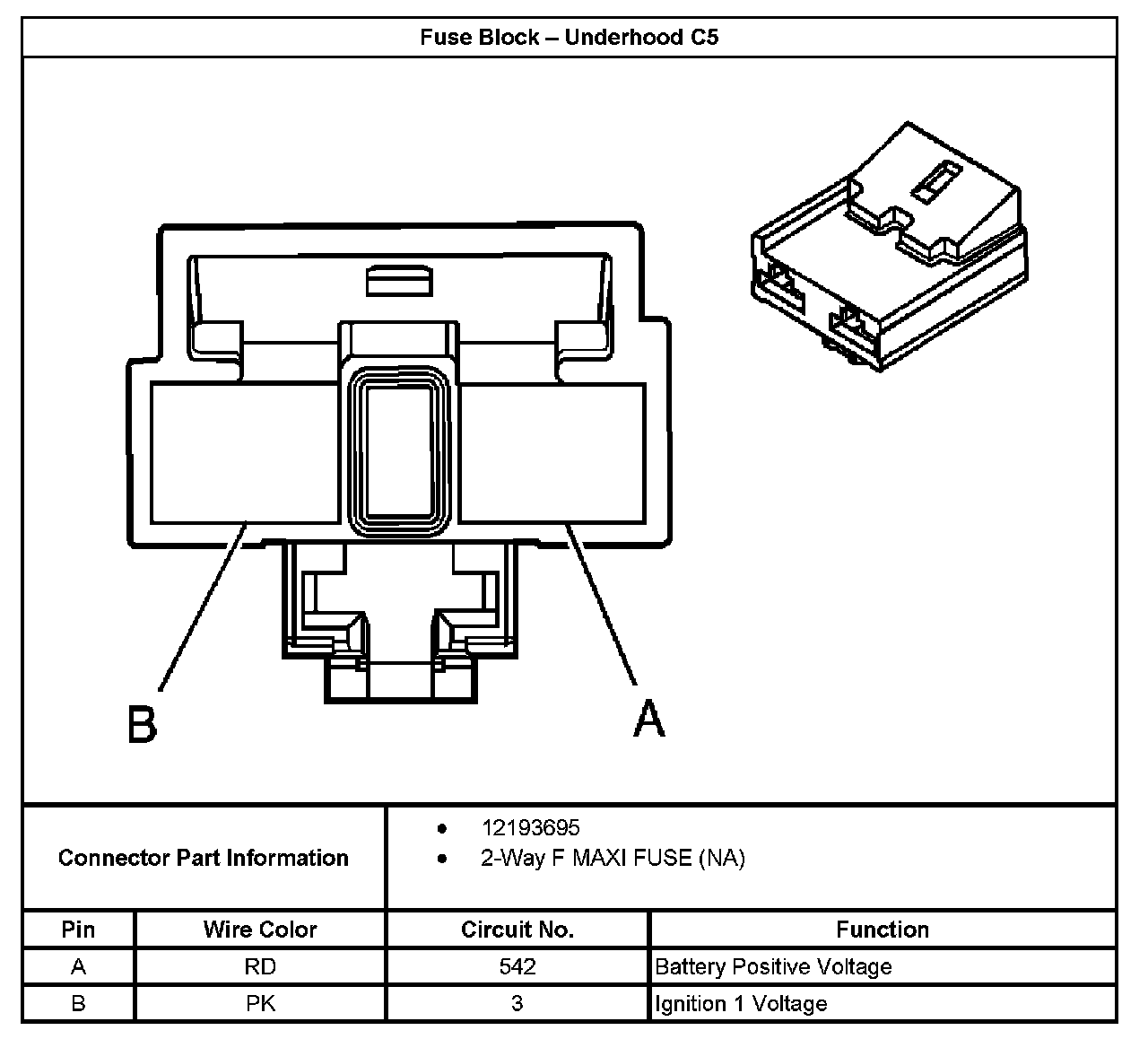 Fuse Block – Underhood C5

B

A

Connector Part Information

- 12193695
- 2-Way F MAXI FUSE (NA)

| Pin | Wire Color | Circuit No. | Function |
|---|---|---|---|
| A | RD | 542 | Battery Positive Voltage |
| B | PK | 3 | Ignition 1 Voltage |