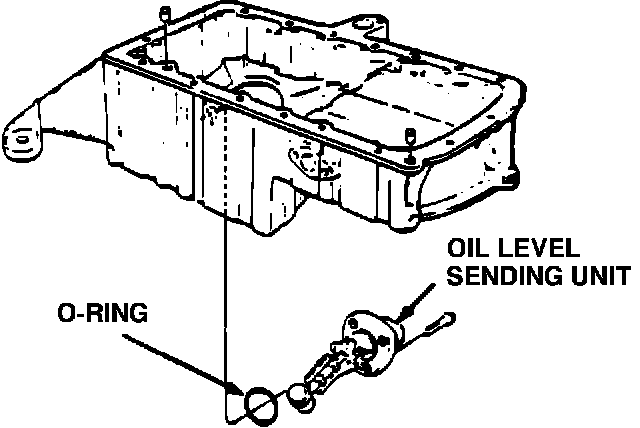 OIL LEVEL SENDING UNIT

O-RING