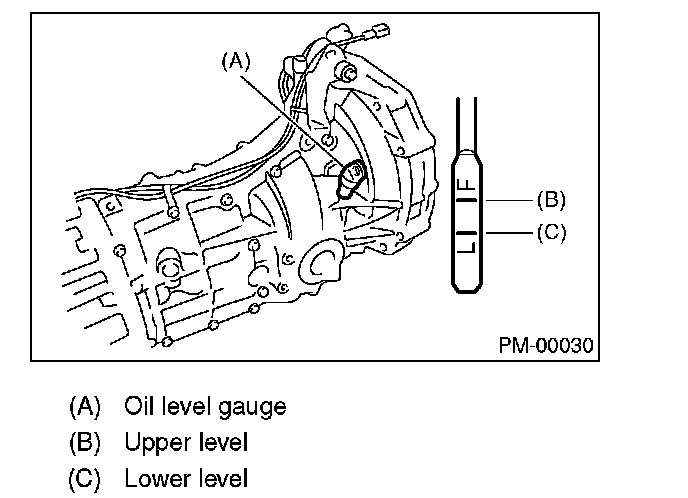 (A)

F

L

(B)

(C)

PM-00030

(A) Oil level gauge
(B) Upper level
(C) Lower level