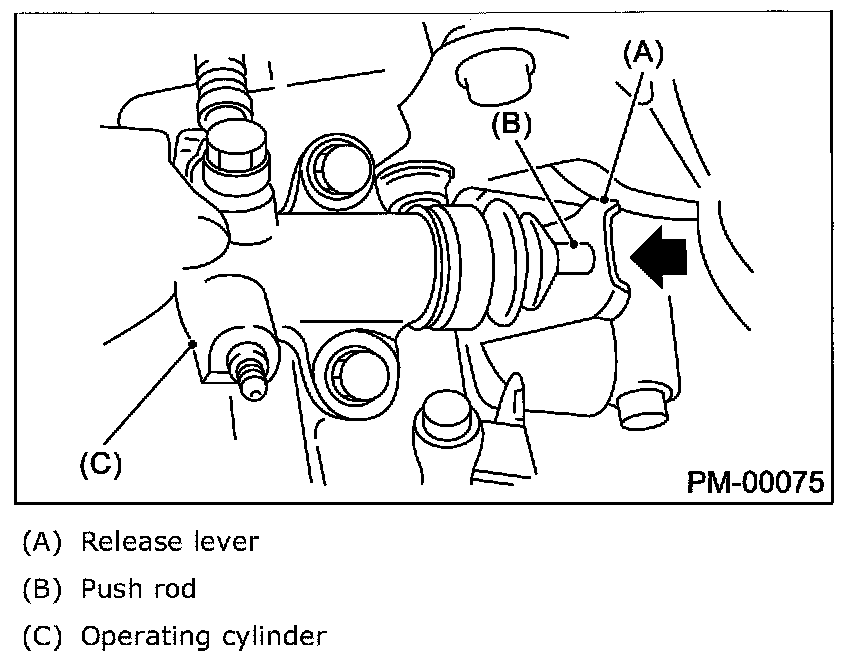 (A)
(B)
(C)
PM-00075

(A) Release lever
(B) Push rod
(C) Operating cylinder