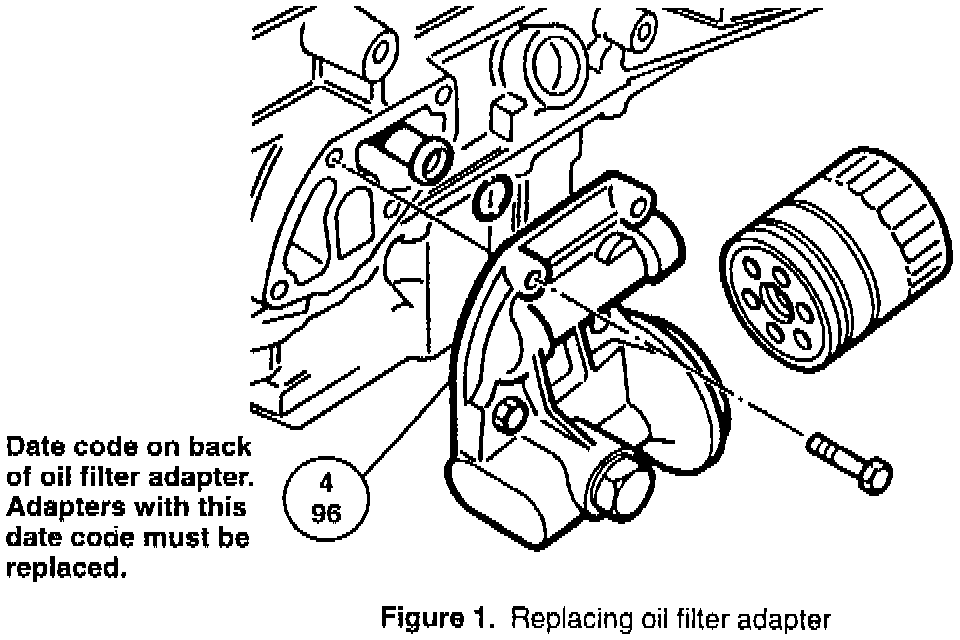 Date code on back of oil filter adapter. Adapters with this date code must be replaced.

4
96

Figure 1. Replacing oil filter adapter