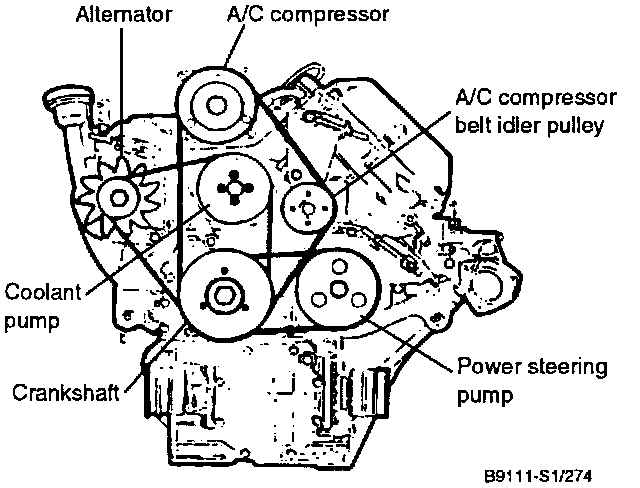 Alternator
A/C compressor
A/C compressor belt idler pulley
Coolant pump
Crankshaft
Power steering pump
B9111-S1/274