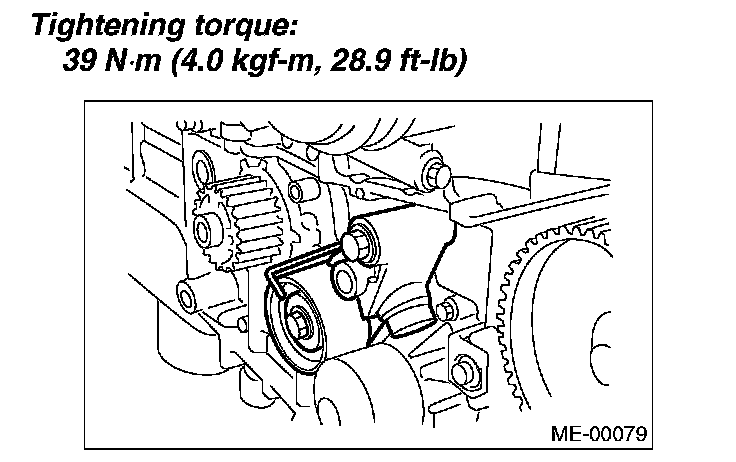 Tightening torque:
39 N·m (4.0 kgf-m, 28.9 ft-lb)

ME-00079