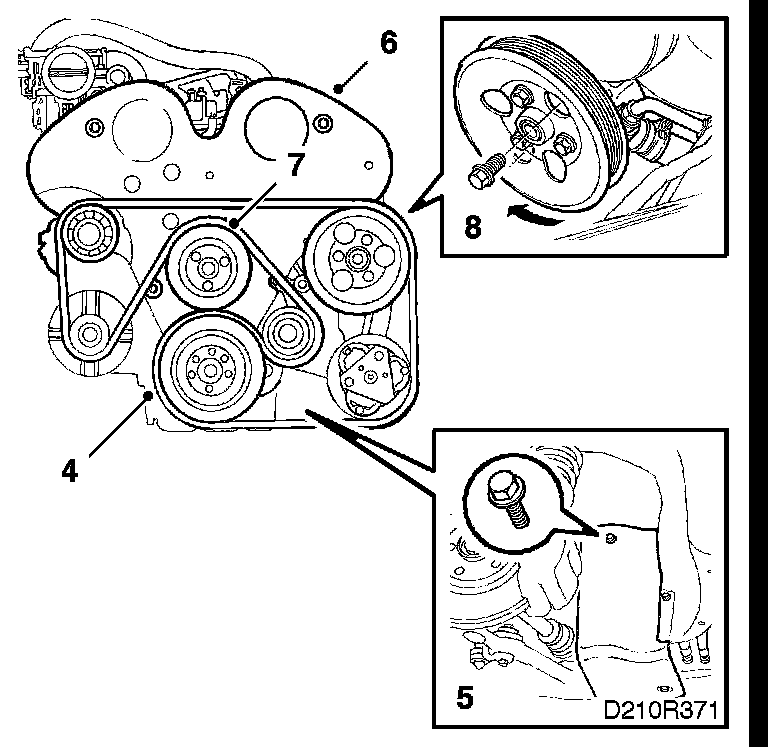 6
7
8
4
5
D210R371