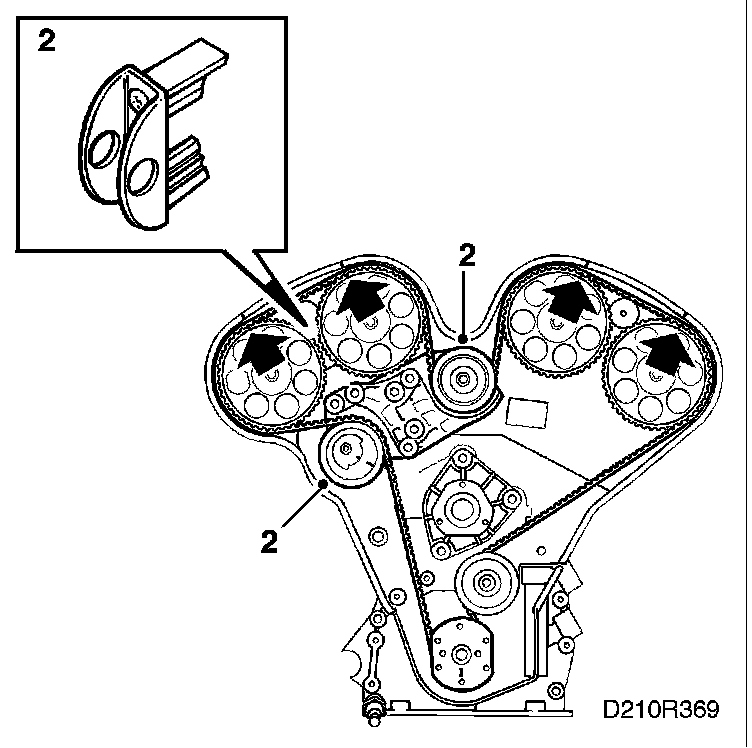 2

2

2

D210R369