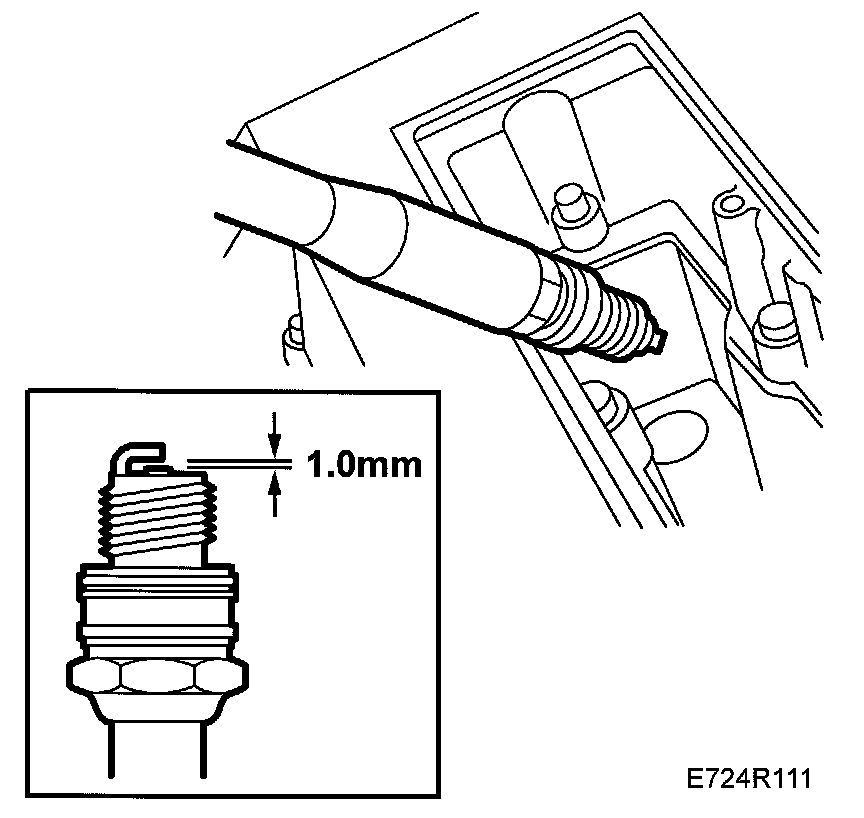 1.0mm

E724R111