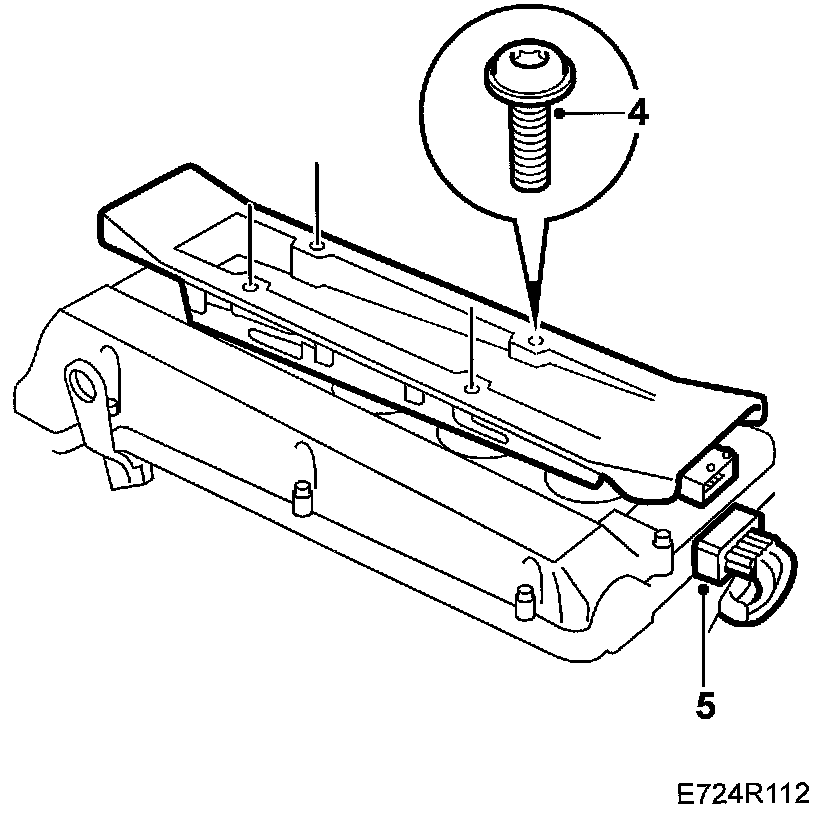 4

5

E724R112