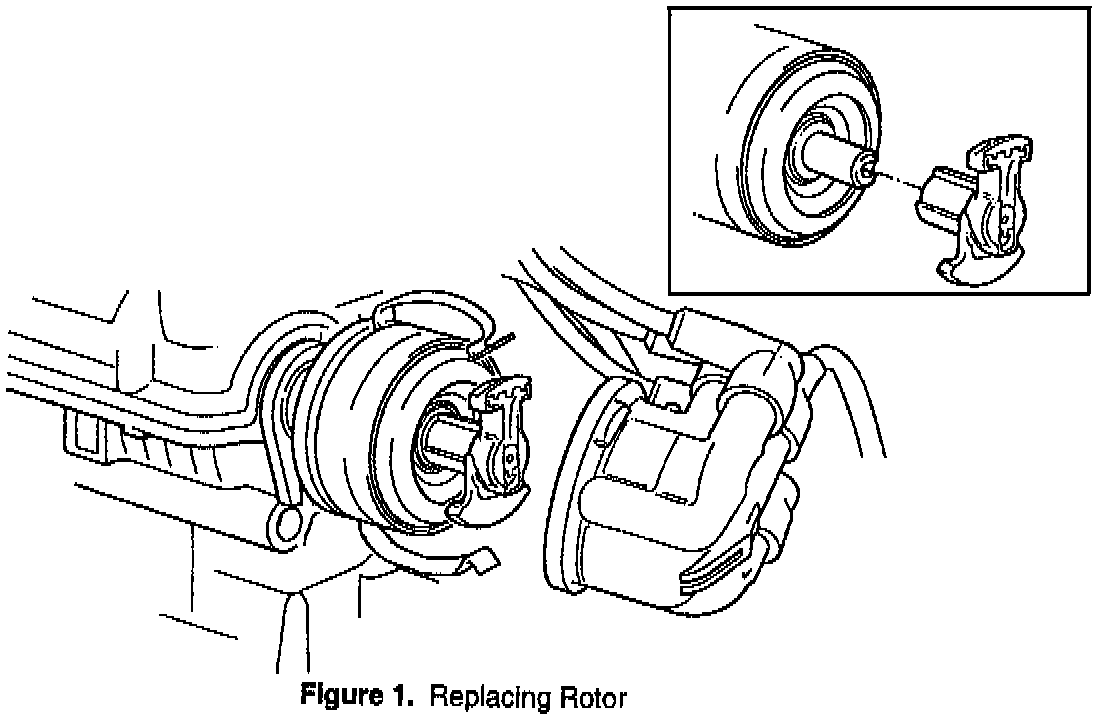 Figure 1. Replacing Rotor