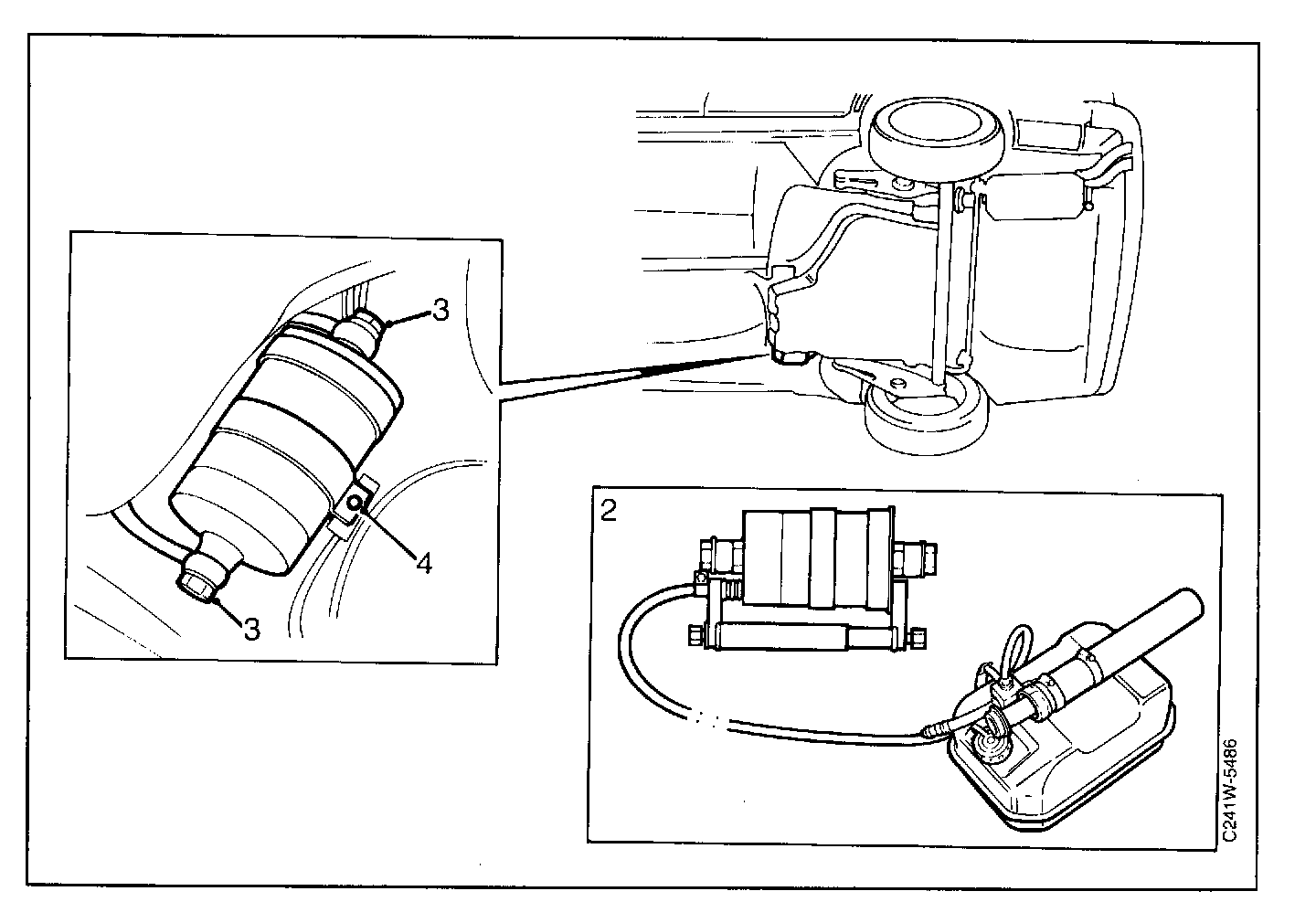 3
4
3
2
C241W-5486