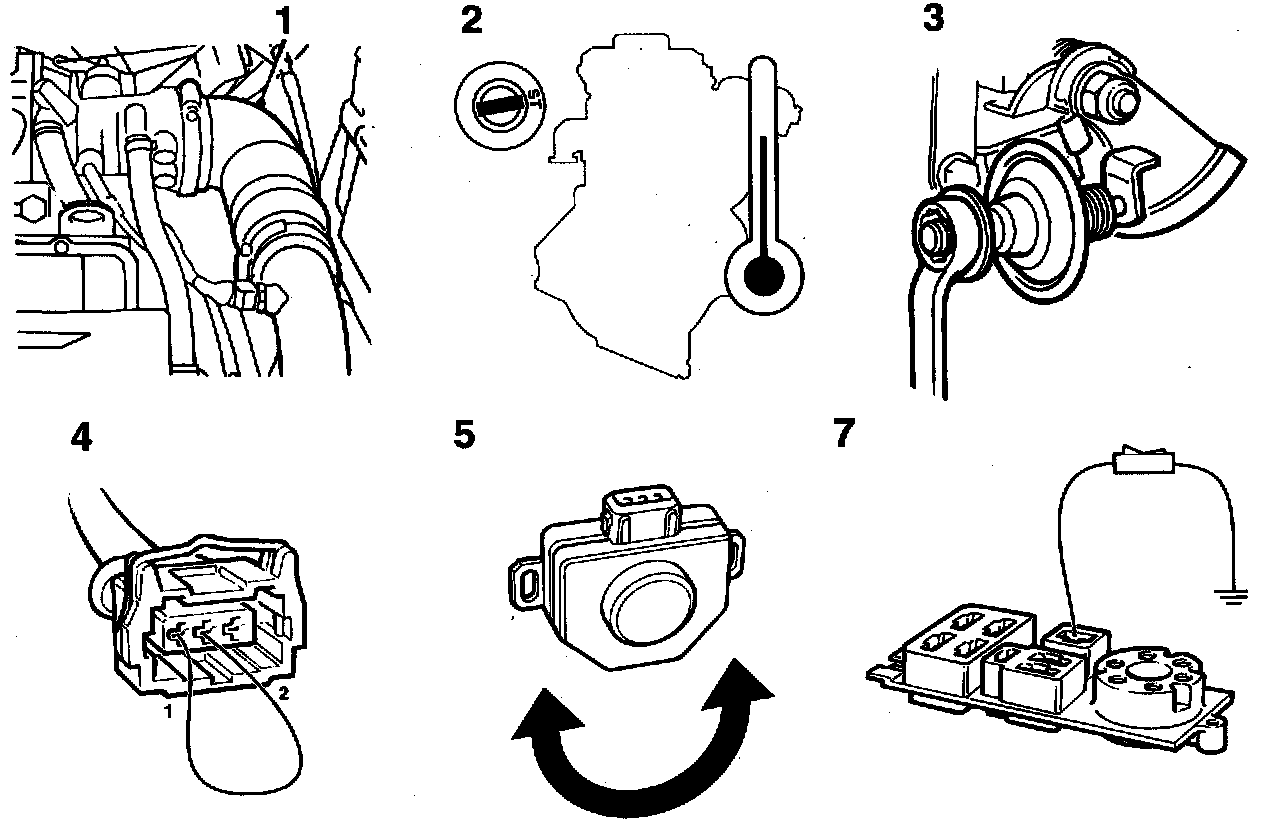 1
2
ST
3
4
1
2
5
7