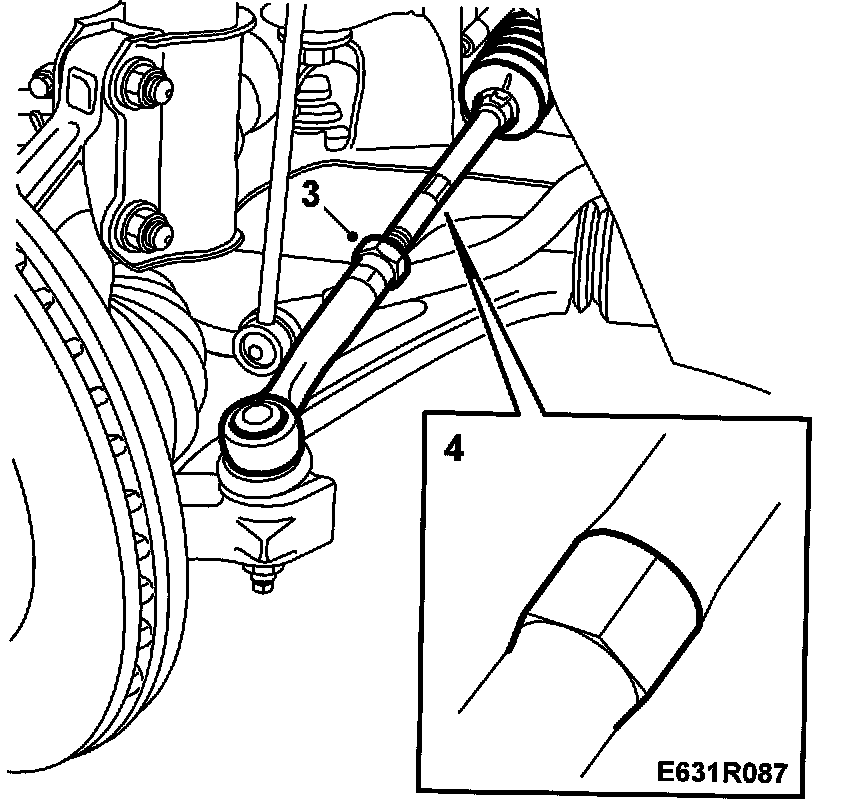 3

4

E631R087