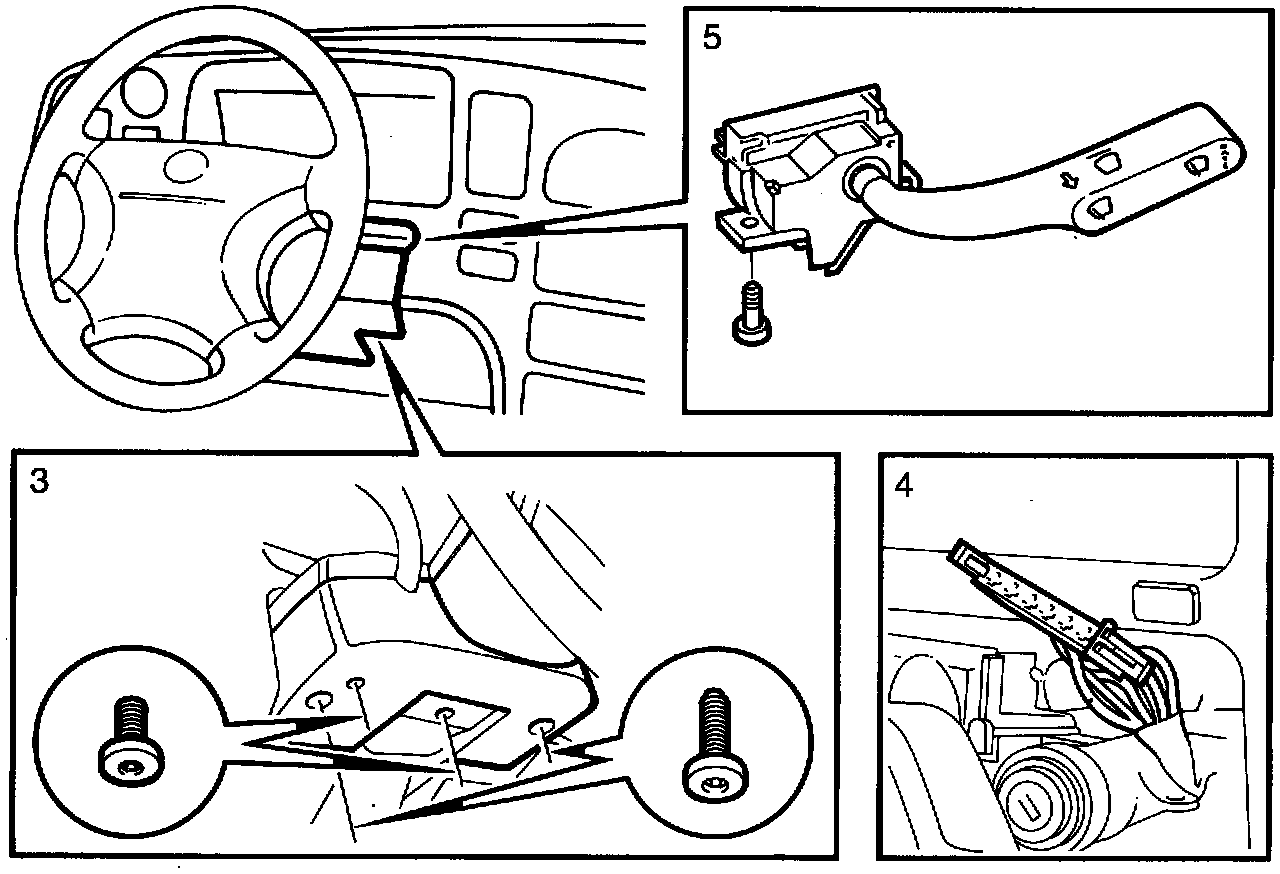 5

3

4