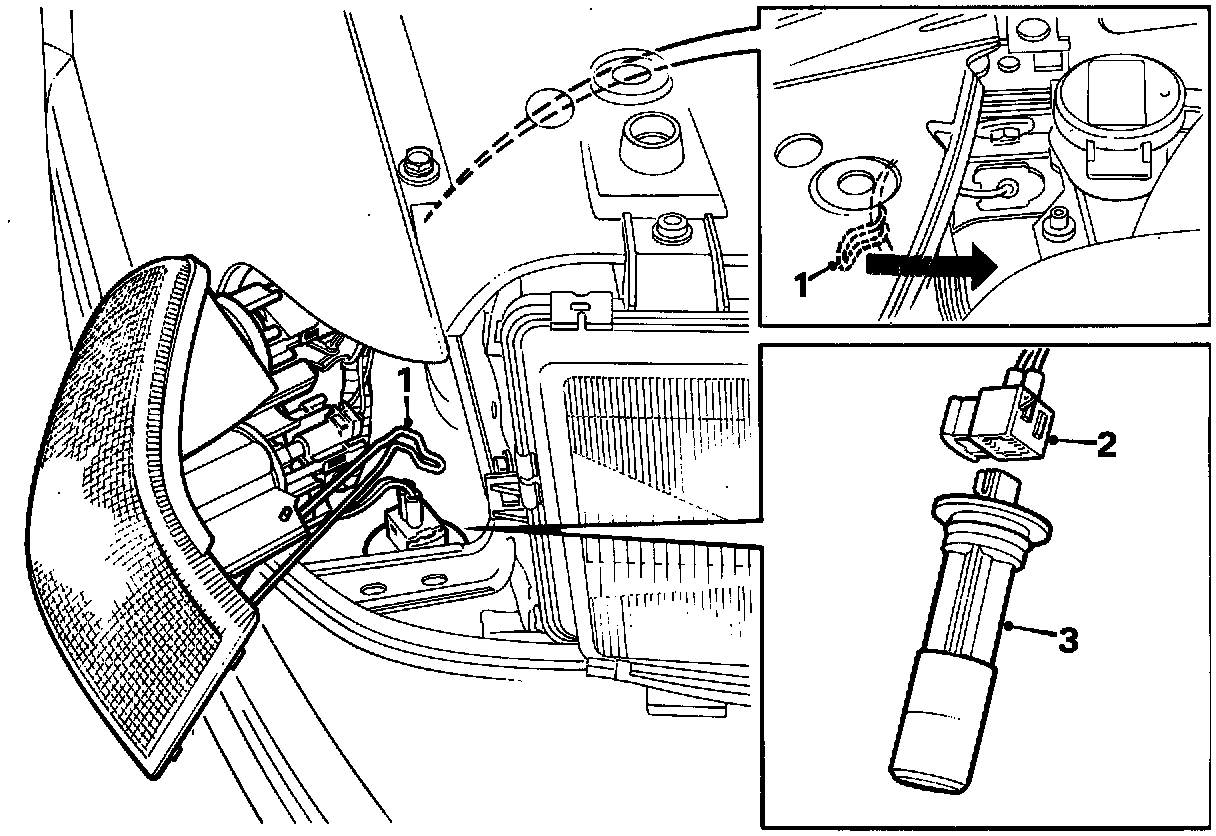 1

1

2

3