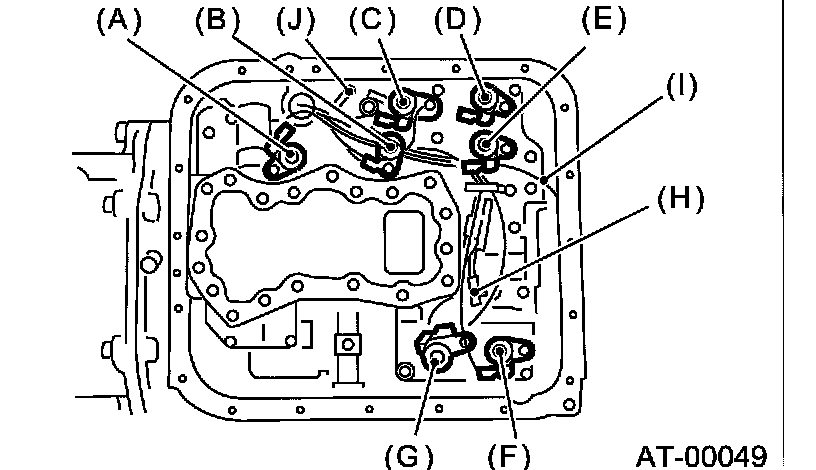 (A) (B) (J) (C) (D) (E)
(I)
(H)
(G) (F)
AT-00049