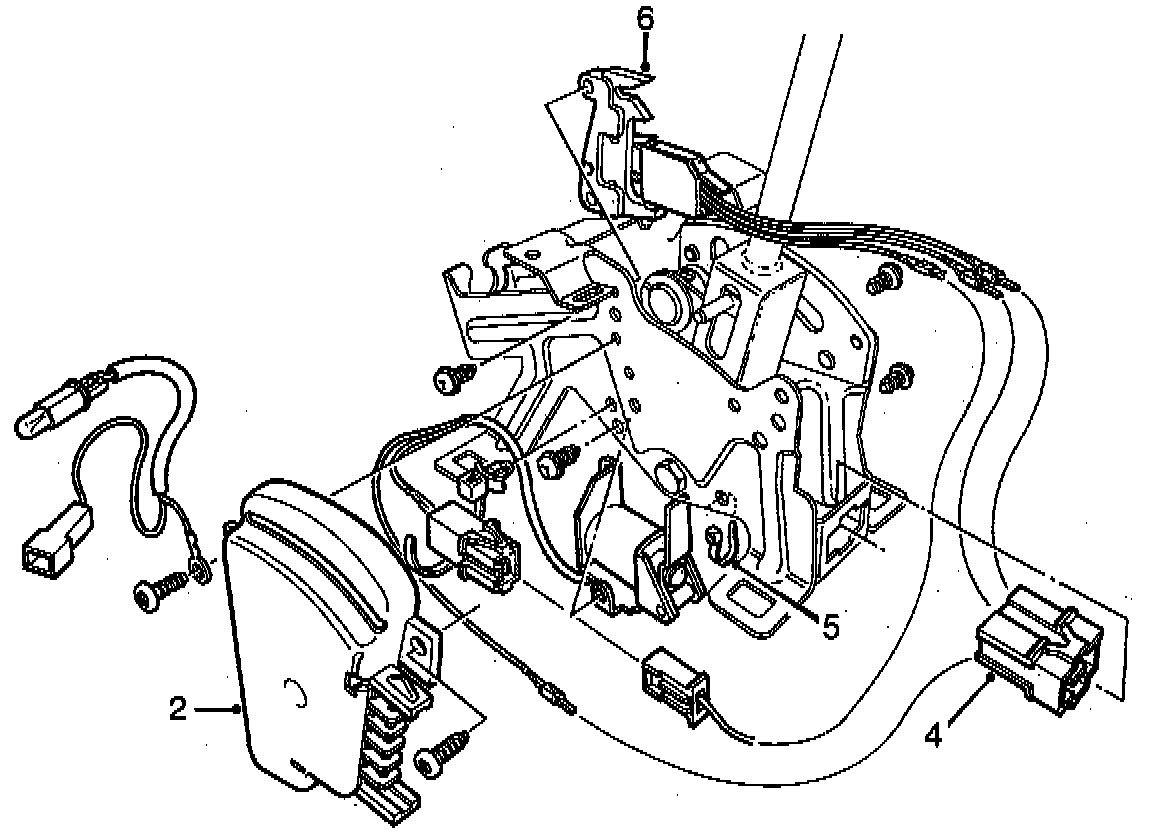 6

5

2

4