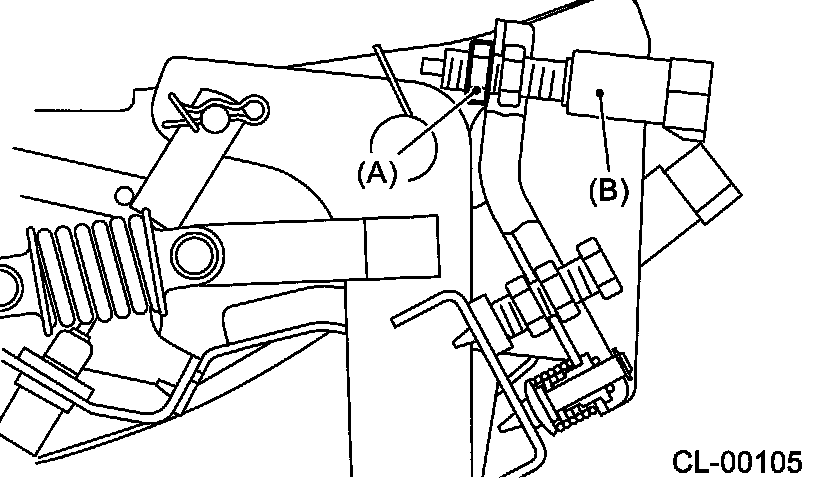 (A)
(B)
CL-00105