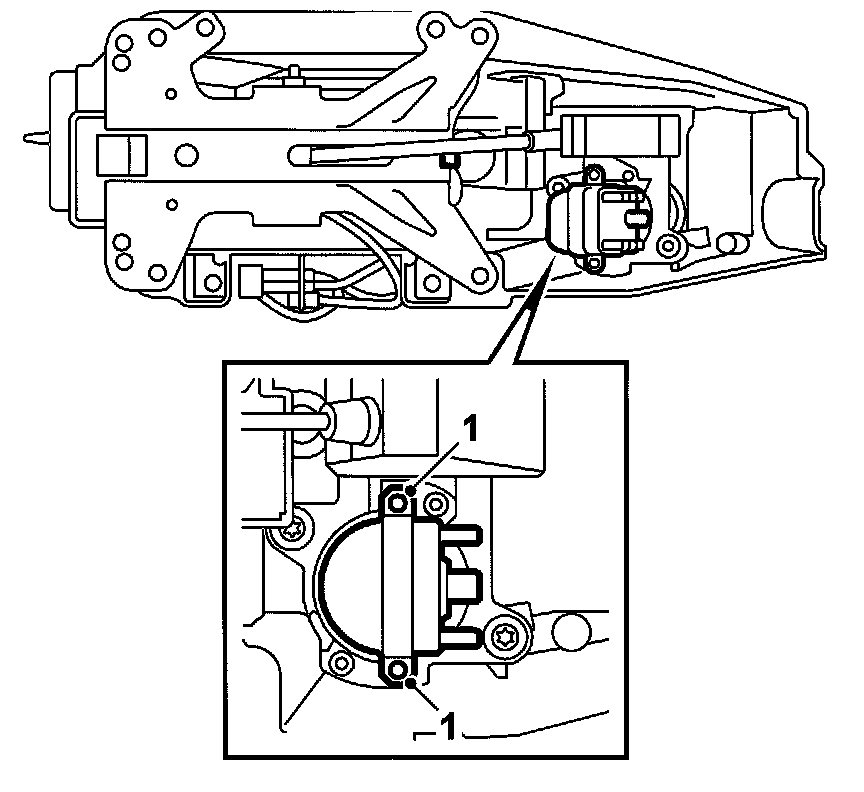 1

1