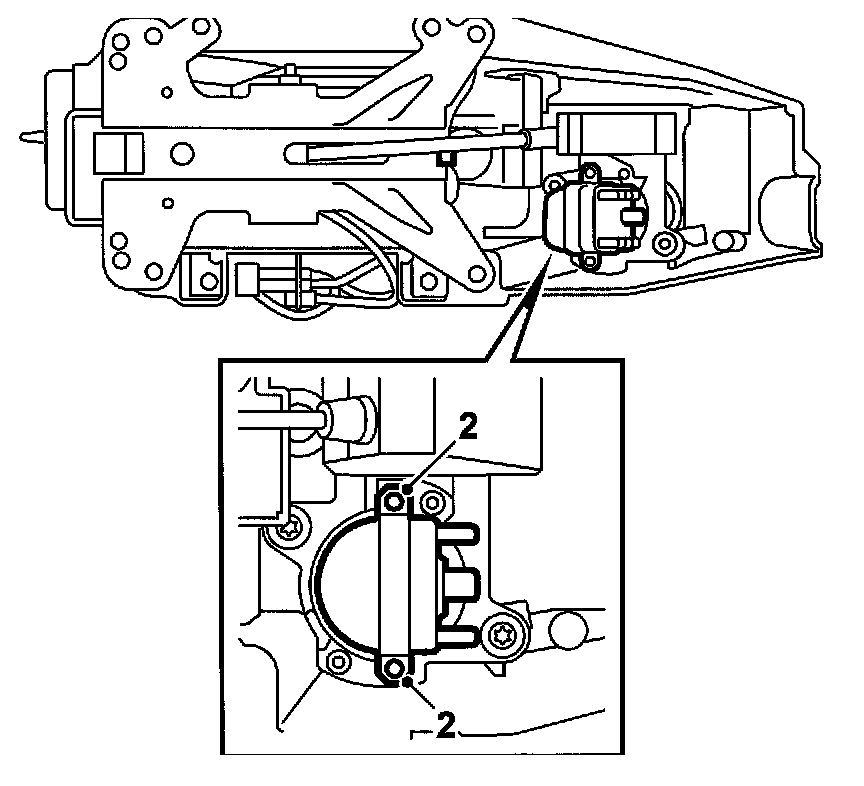 2

2