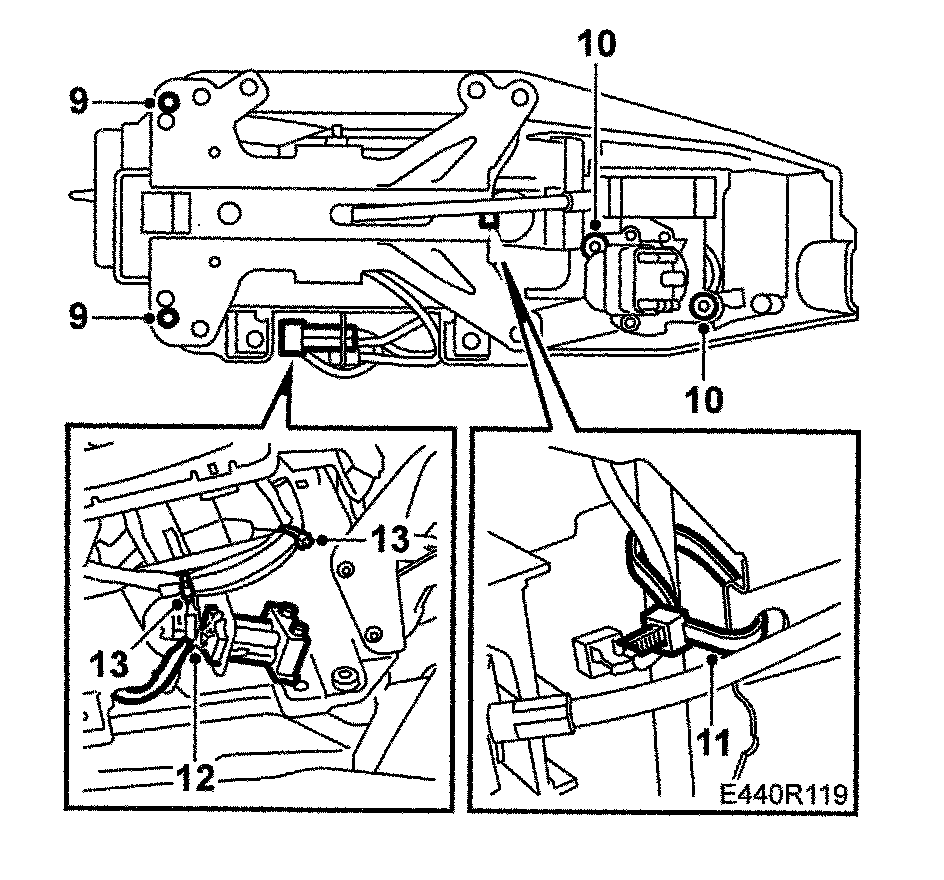 10
9
9
10
13
13
12
11
E440R119