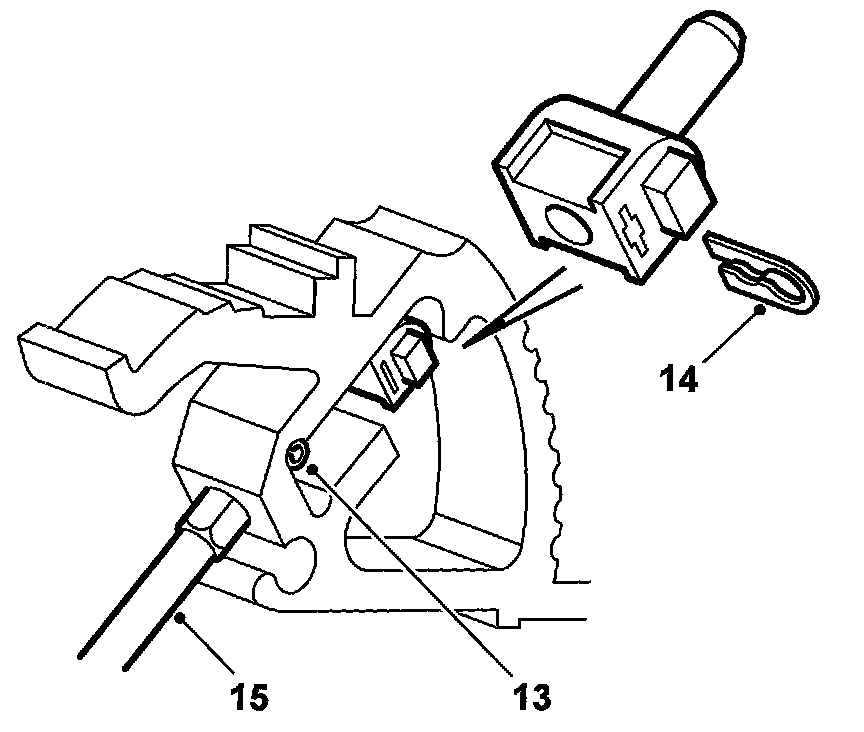 14

15

13