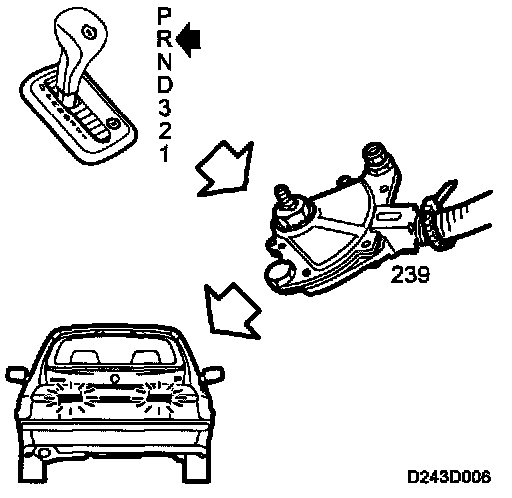 P
R
N
D
3
2
1

239

D243D006